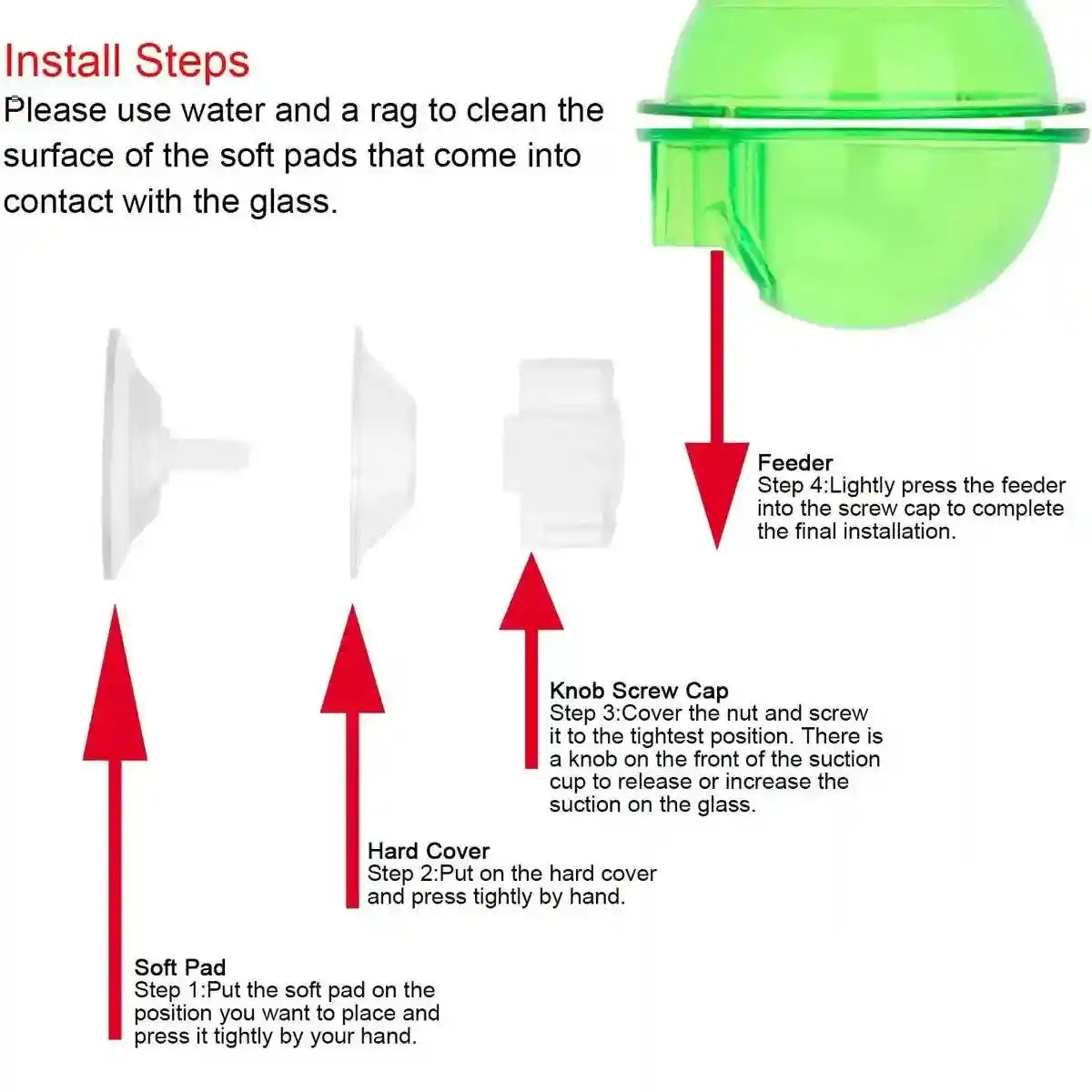 Install Steps
Please use water and a rag to clean the surface of the soft pads that come into contact with the glass.

Feeder
Step 4:Lightly press the feeder into the screw cap to complete the final installation.

Knob Screw Cap
Step 3:Cover the nut and screw it to the tightest position. There is a knob on the front of the suction cup to release or increase the suction on the glass.

Hard Cover
Step 2:Put on the hard cover and press tightly by hand.

Soft Pad
Step 1:Put the soft pad on the position you want to place and press it tightly by your hand.