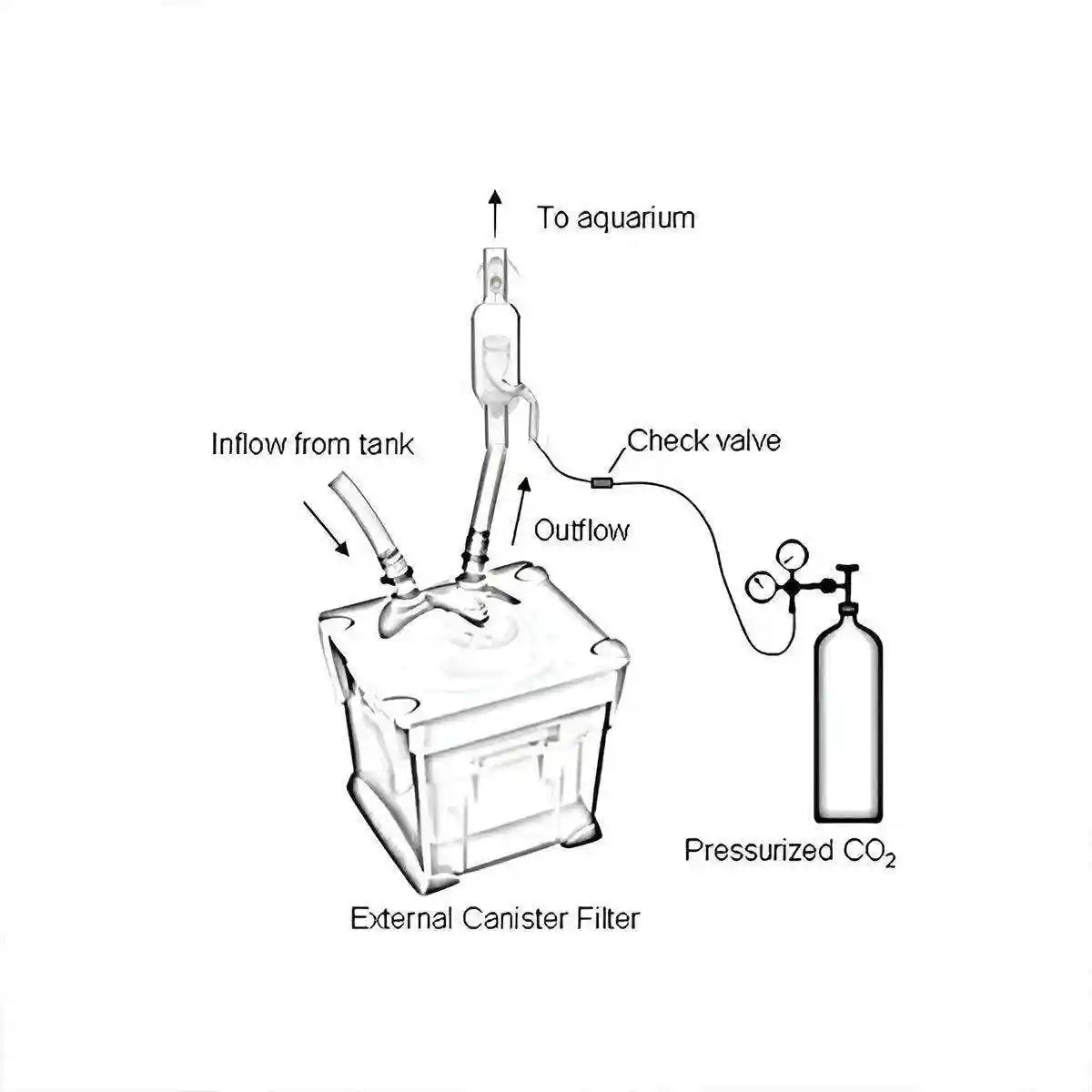 To aquarium

Inflow from tank

Check valve

Outflow

Pressurized $CO_2$

External Canister Filter