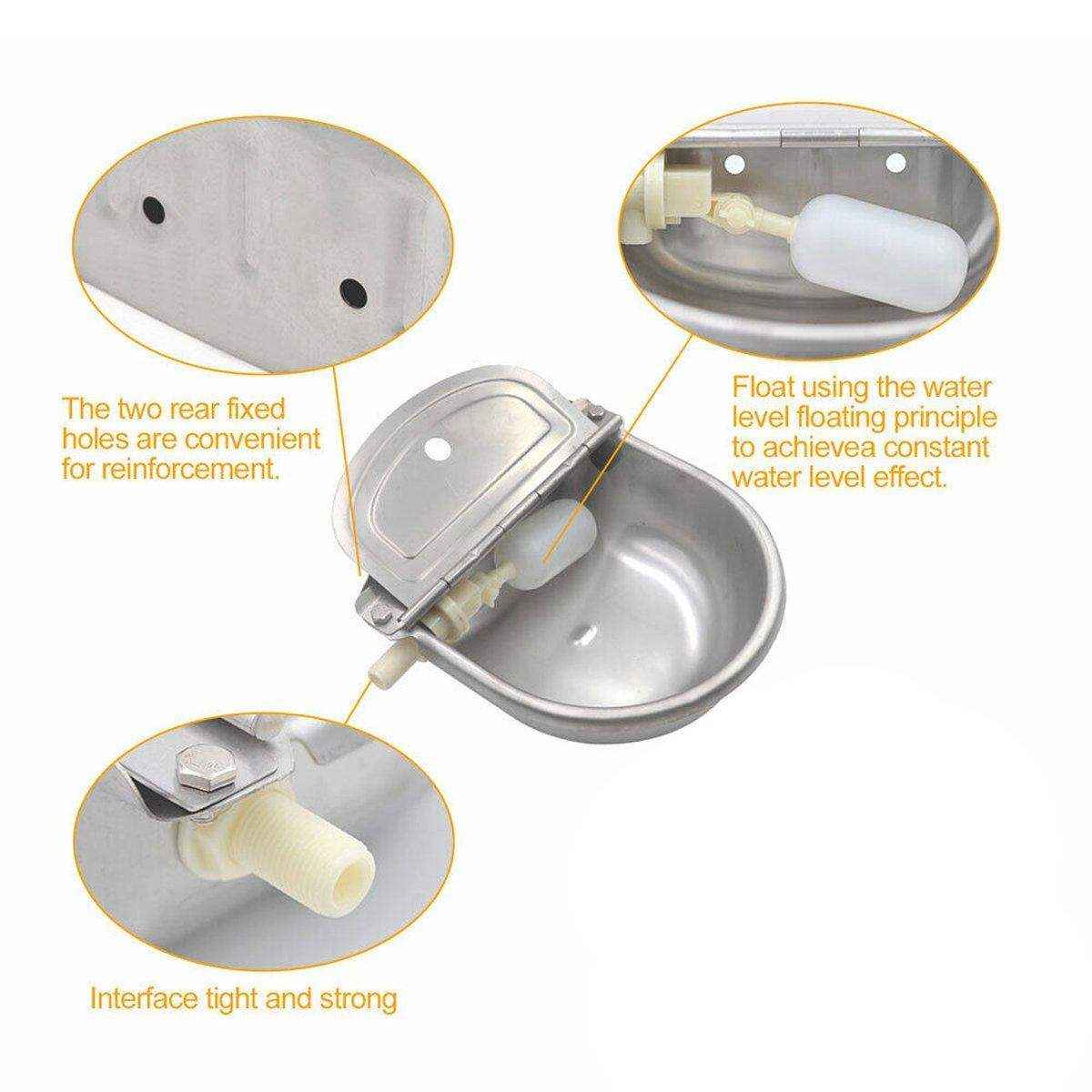 The two rear fixed holes are convenient for reinforcement.

Float using the water level floating principle to achievea constant water level effect.

Interface tight and strong