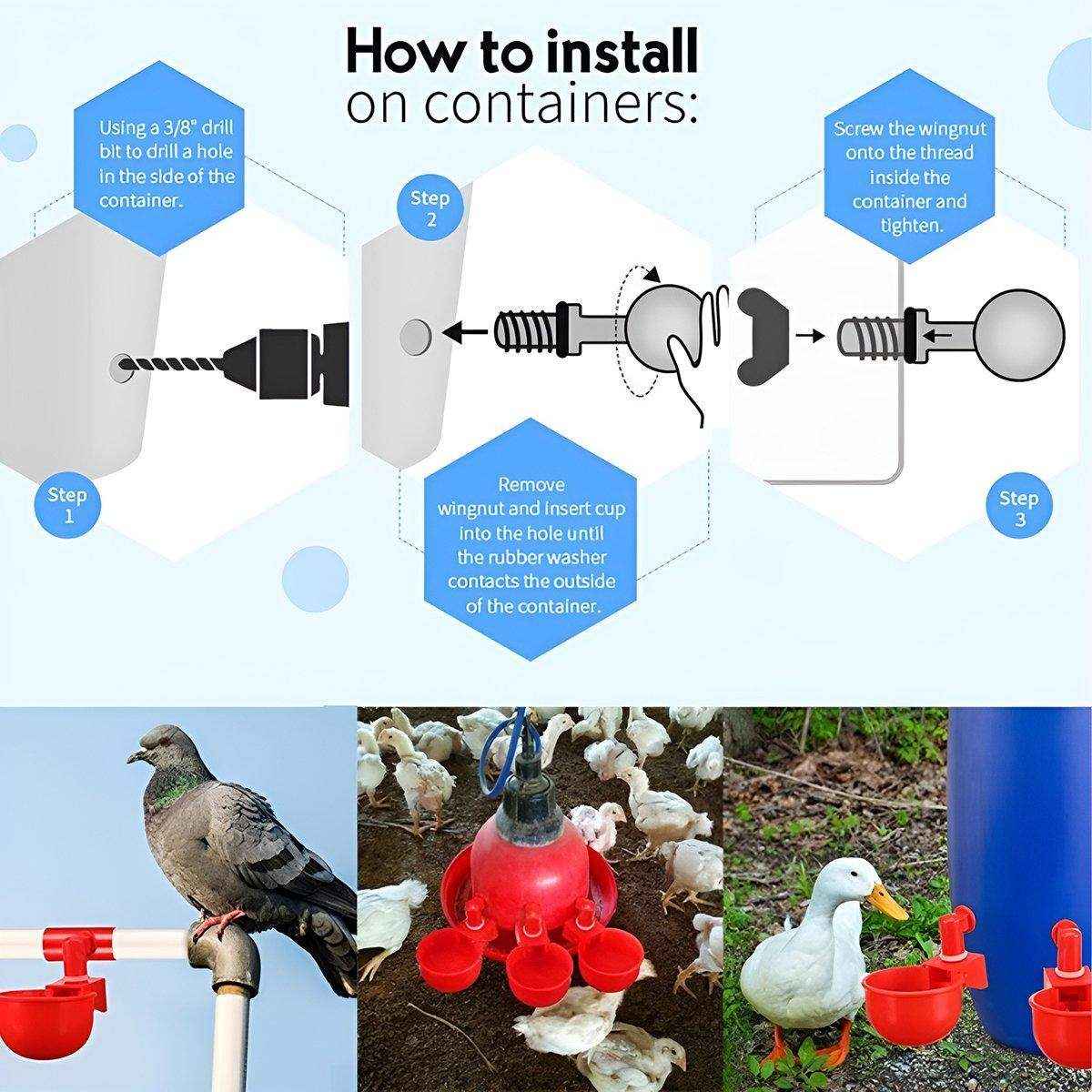 How to install
on containers:

Using a 3/8" drill bit to drill a hole in the side of the container.

Step 1

Step 2

Remove wingnut and insert cup into the hole until the rubber washer contacts the outside of the container.

Screw the wingnut onto the thread inside the container and tighten.

Step 3