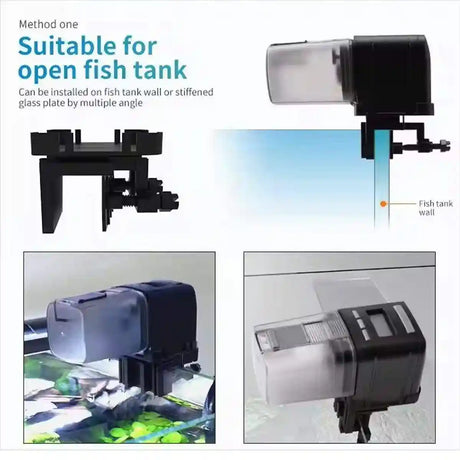 Method one

Suitable for open fish tank

Can be installed on fish tank wall or stiffened glass plate by multiple angle

Fish tank wall