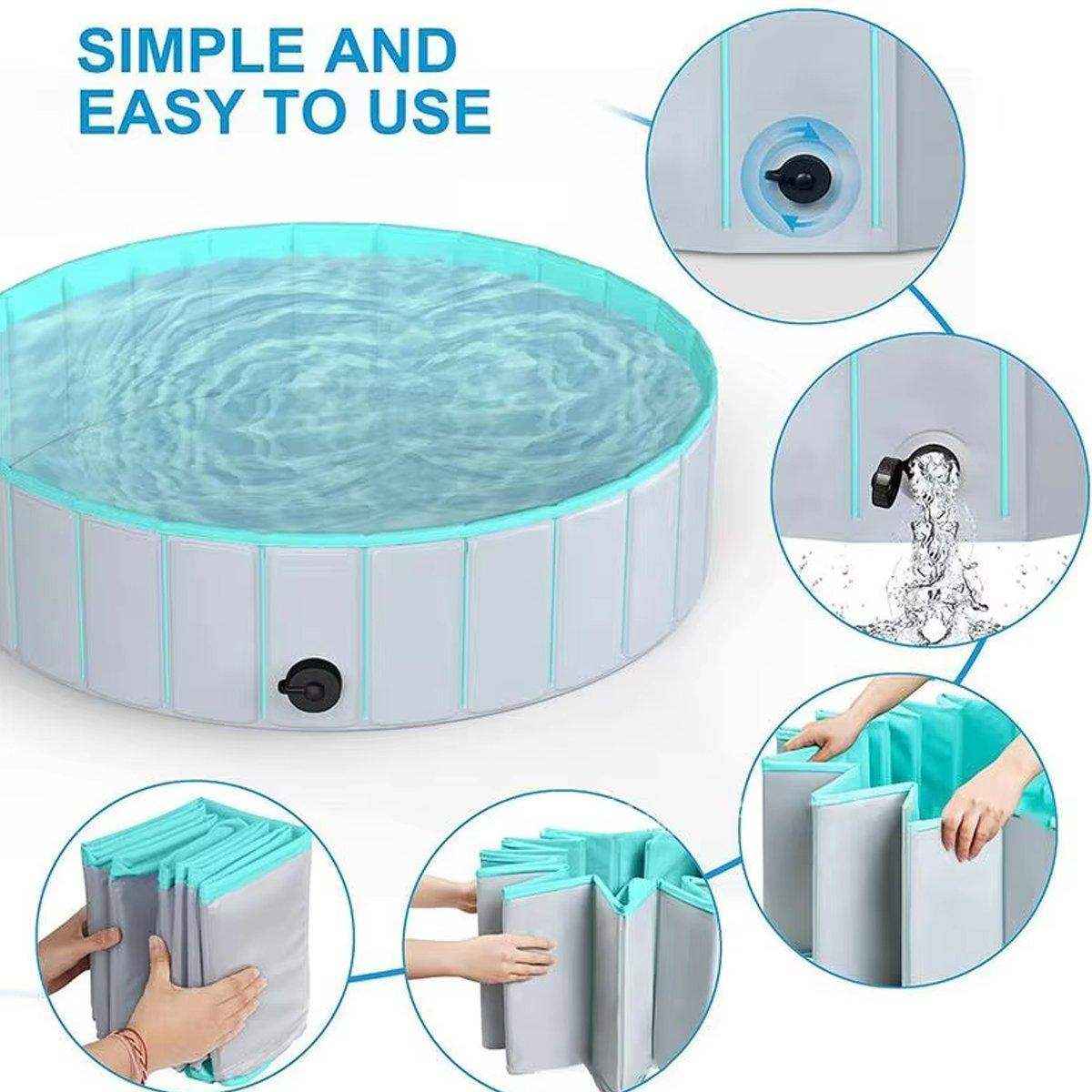 SIMPLE AND EASY TO USE