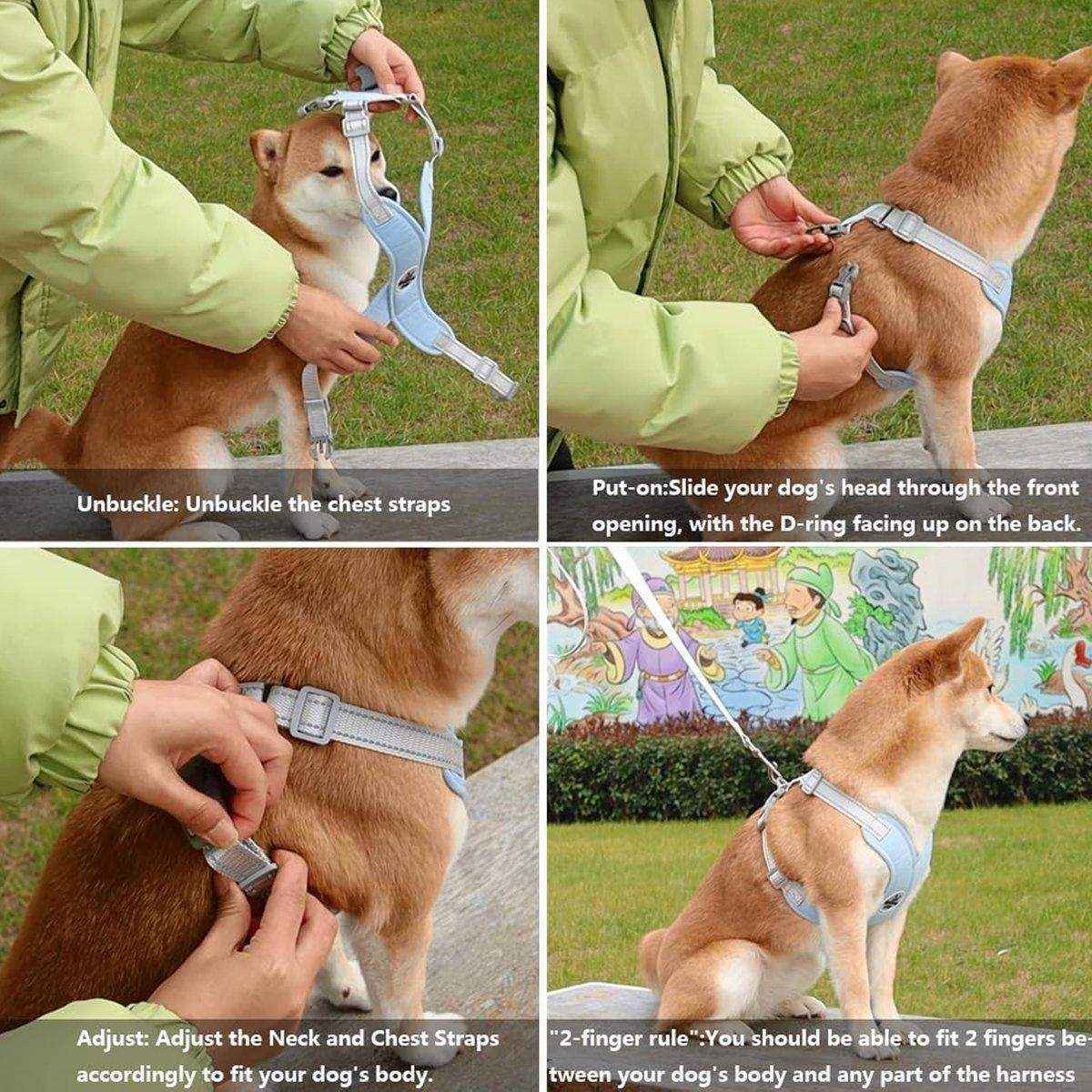 Unbuckle: Unbuckle the chest straps

Put-on:Slide your dog's head through the front opening, with the D-ring facing up on the back.

Adjust: Adjust the Neck and Chest Straps accordingly to fit your dog's body.

"2-finger rule":You should be able to fit 2 fingers between your dog's body and any part of the harness