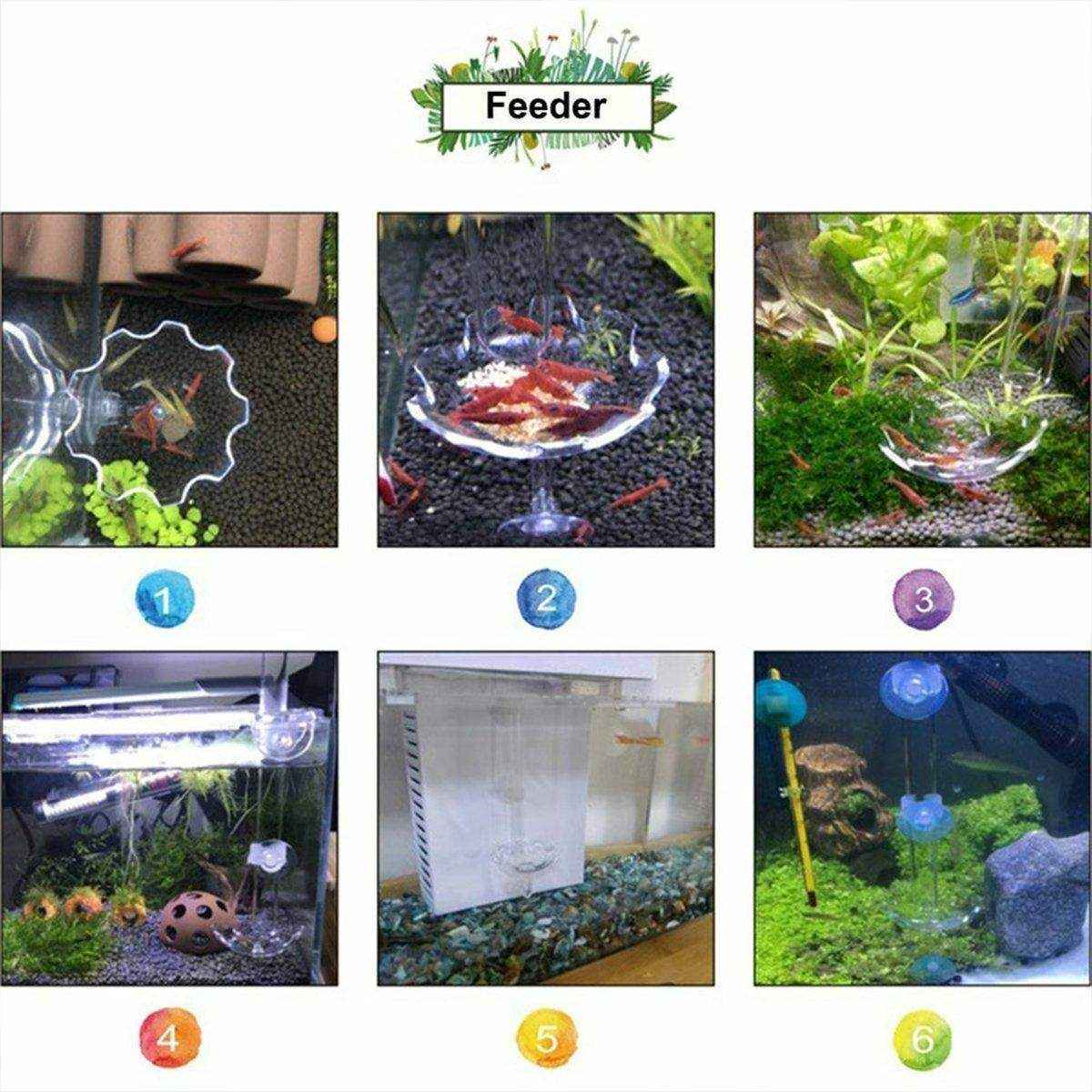 Feeder

1

2

3

4

5

6