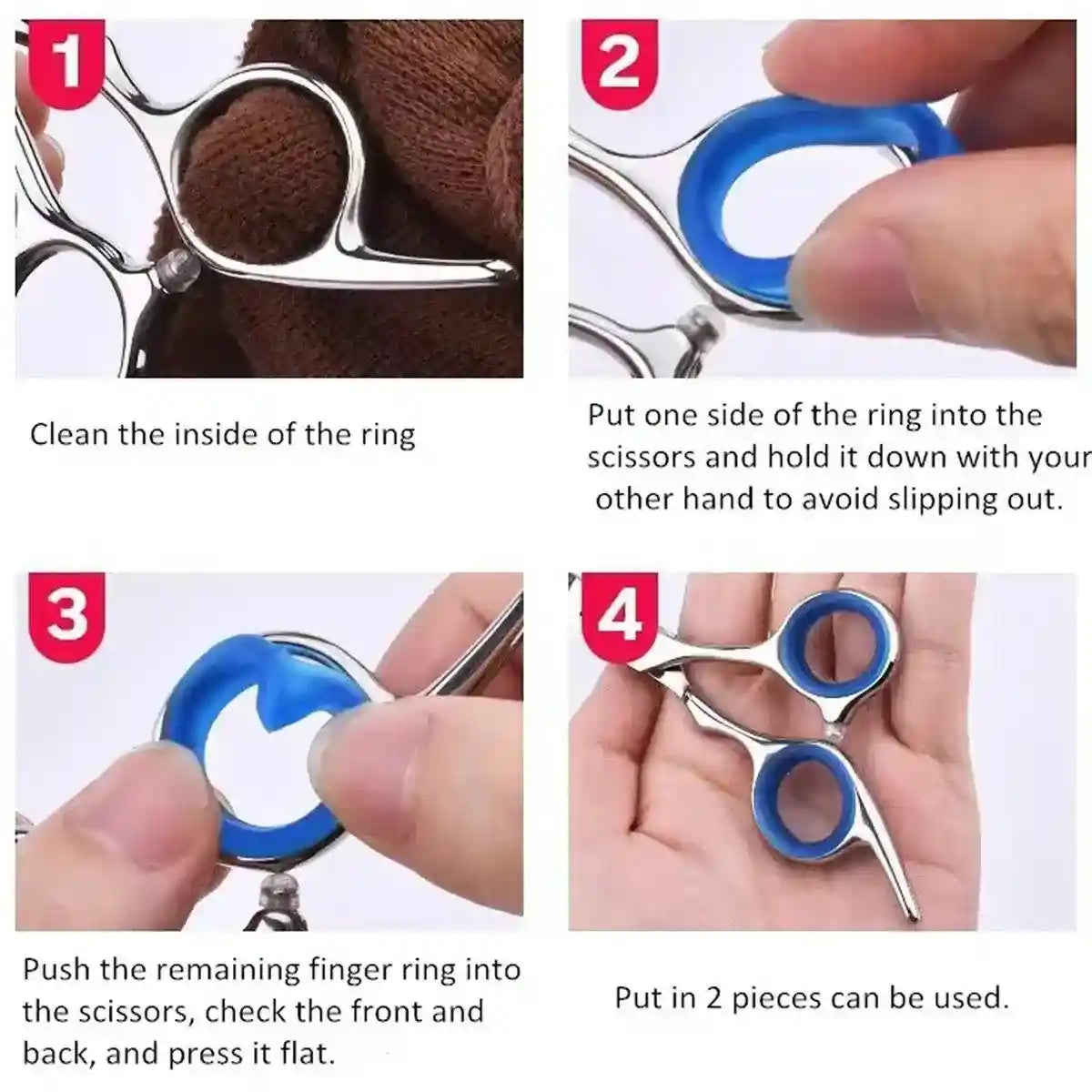 1

Clean the inside of the ring

2

Put one side of the ring into the scissors and hold it down with your other hand to avoid slipping out.

3

Push the remaining finger ring into the scissors, check the front and back, and press it flat.

4

Put in 2 pieces can be used.