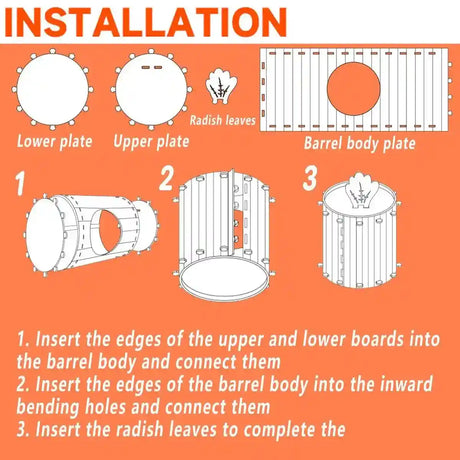 INSTALLATION

Lower plate

Upper plate

Radish leaves

Barrel body plate

1

2

3

1. Insert the edges of the upper and lower boards into the barrel body and connect them
2. Insert the edges of the barrel body into the inward bending holes and connect them
3. Insert the radish leaves to complete the