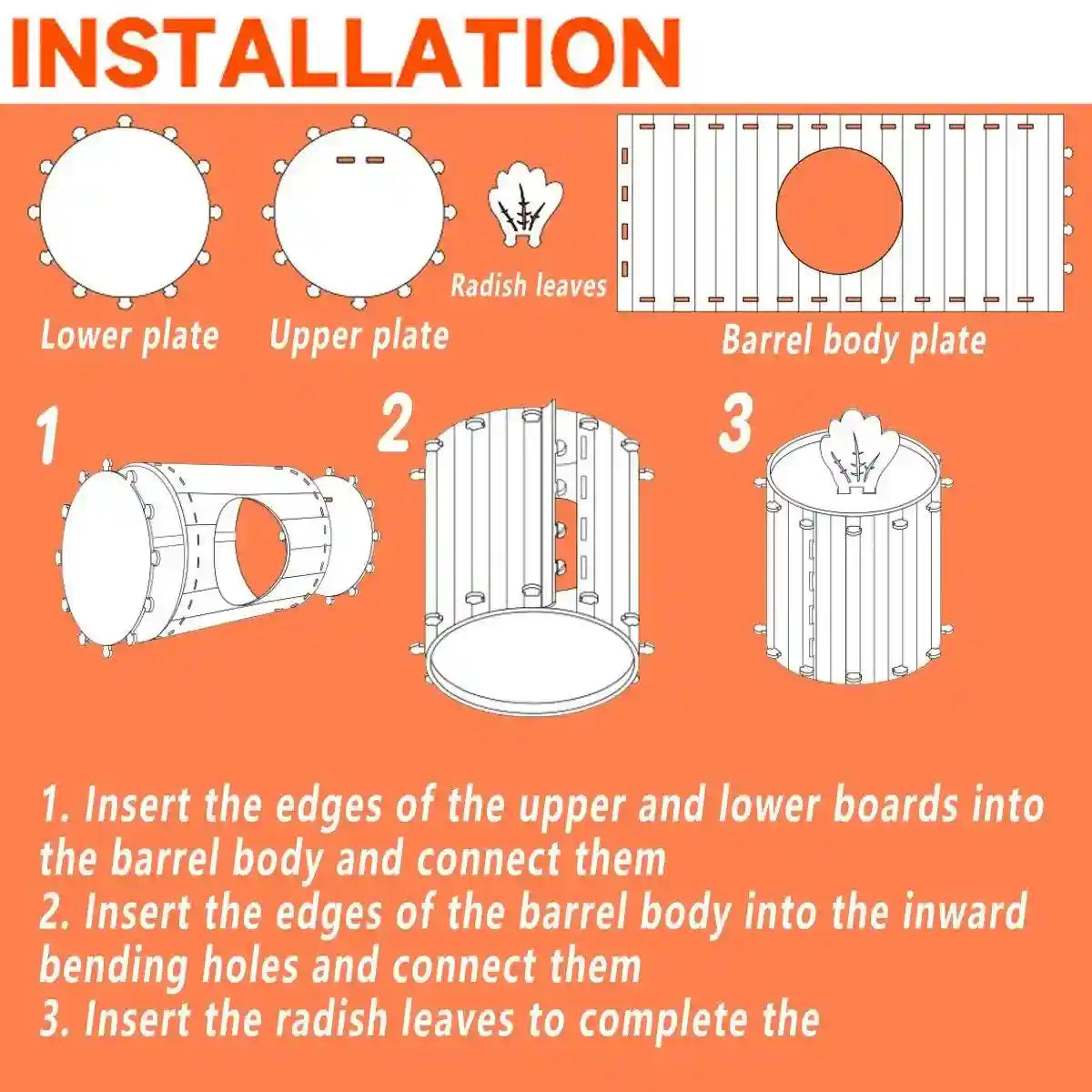 INSTALLATION

Lower plate

Upper plate

Radish leaves

Barrel body plate

1

2

3

1. Insert the edges of the upper and lower boards into the barrel body and connect them
2. Insert the edges of the barrel body into the inward bending holes and connect them
3. Insert the radish leaves to complete the