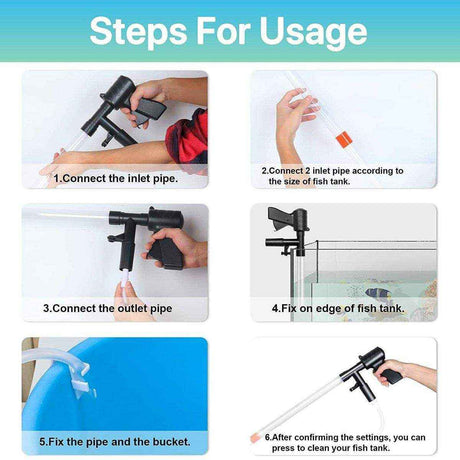 Steps For Usage

1.Connect the inlet pipe.

2.Connect 2 inlet pipe according to the size of fish tank.

3.Connect the outlet pipe

4.Fix on edge of fish tank.

5.Fix the pipe and the bucket.

6.After confirming the settings, you can press to clean your fish tank.