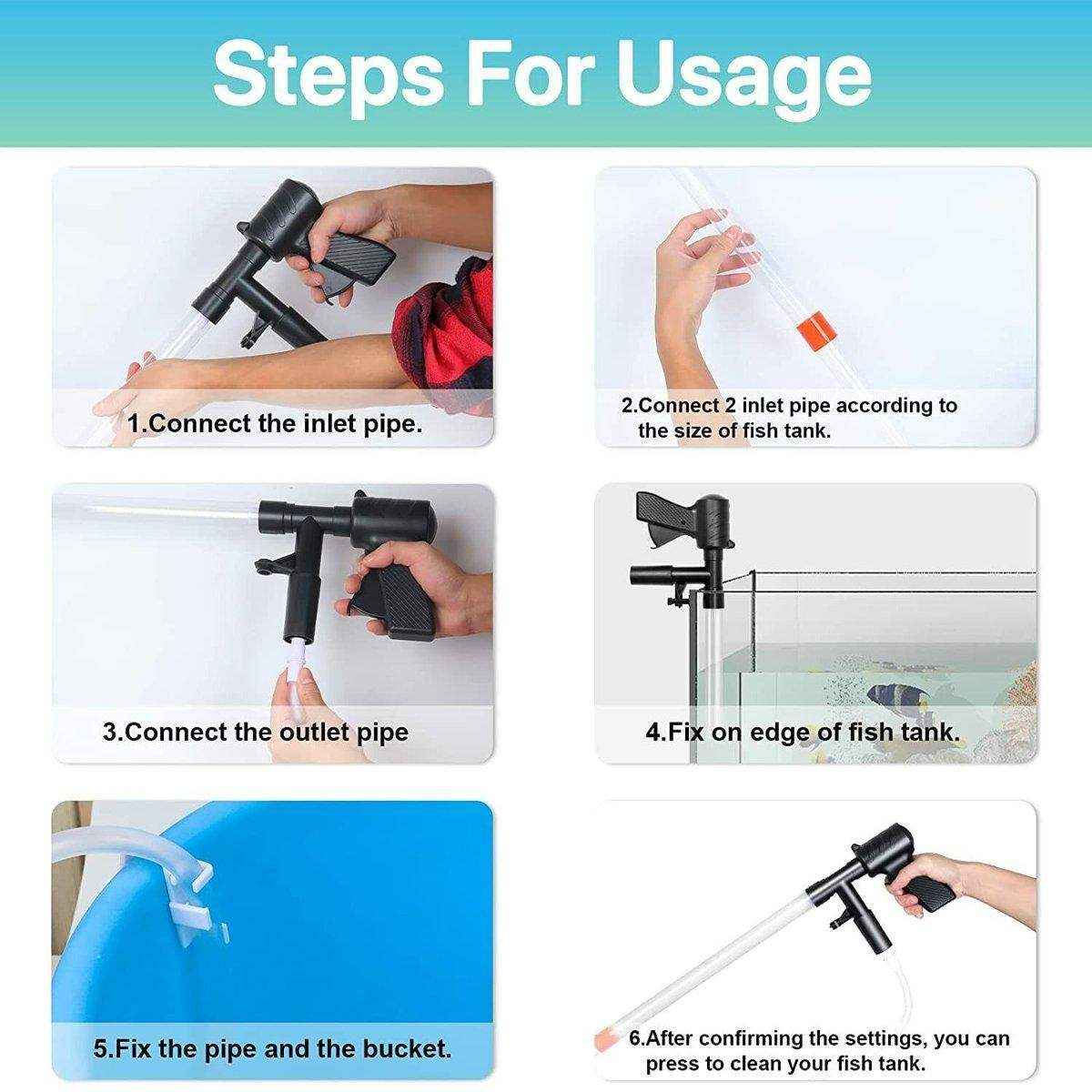 Steps For Usage

1.Connect the inlet pipe.

2.Connect 2 inlet pipe according to the size of fish tank.

3.Connect the outlet pipe

4.Fix on edge of fish tank.

5.Fix the pipe and the bucket.

6.After confirming the settings, you can press to clean your fish tank.