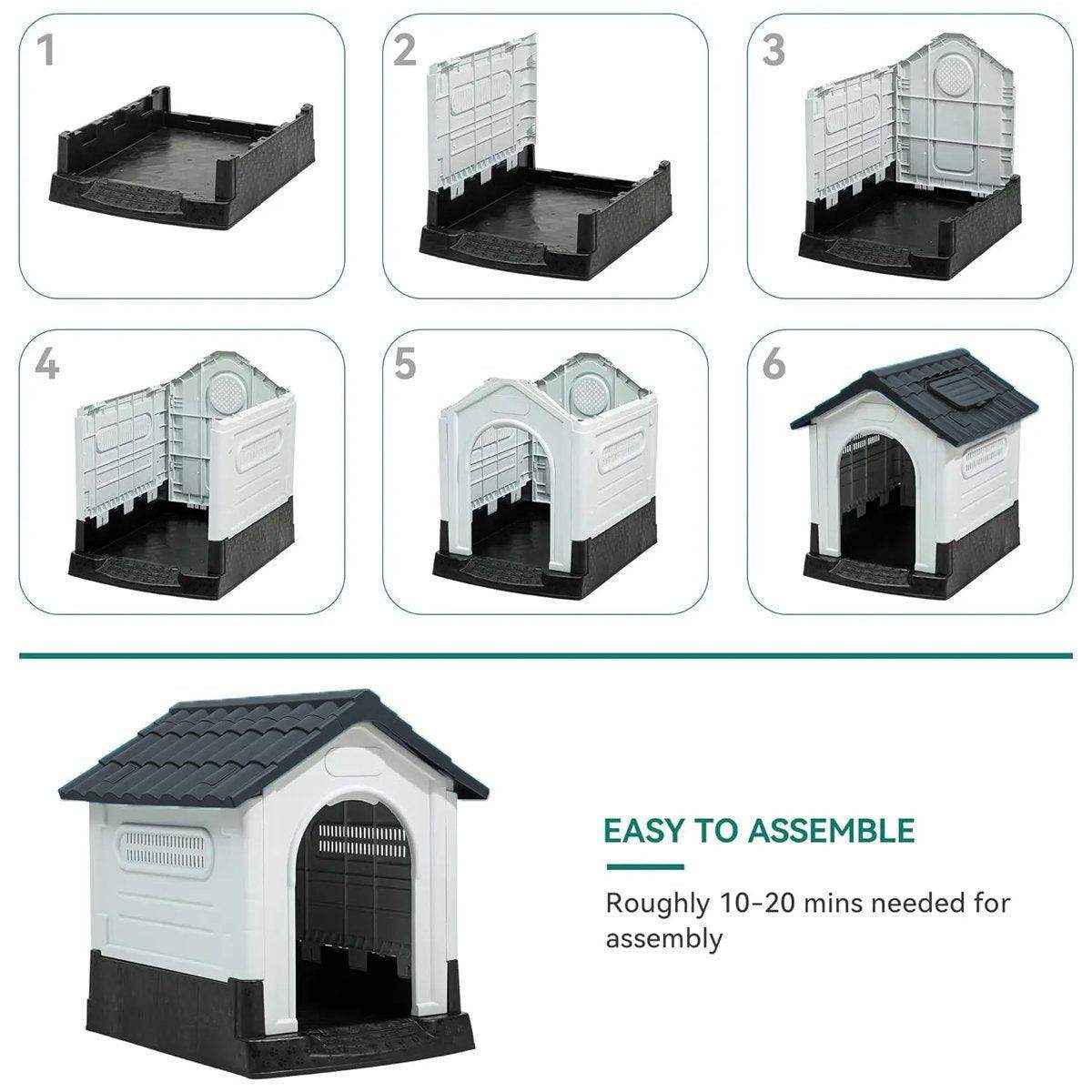 1

2

3

4

5

6

EASY TO ASSEMBLE

Roughly 10-20 mins needed for assembly