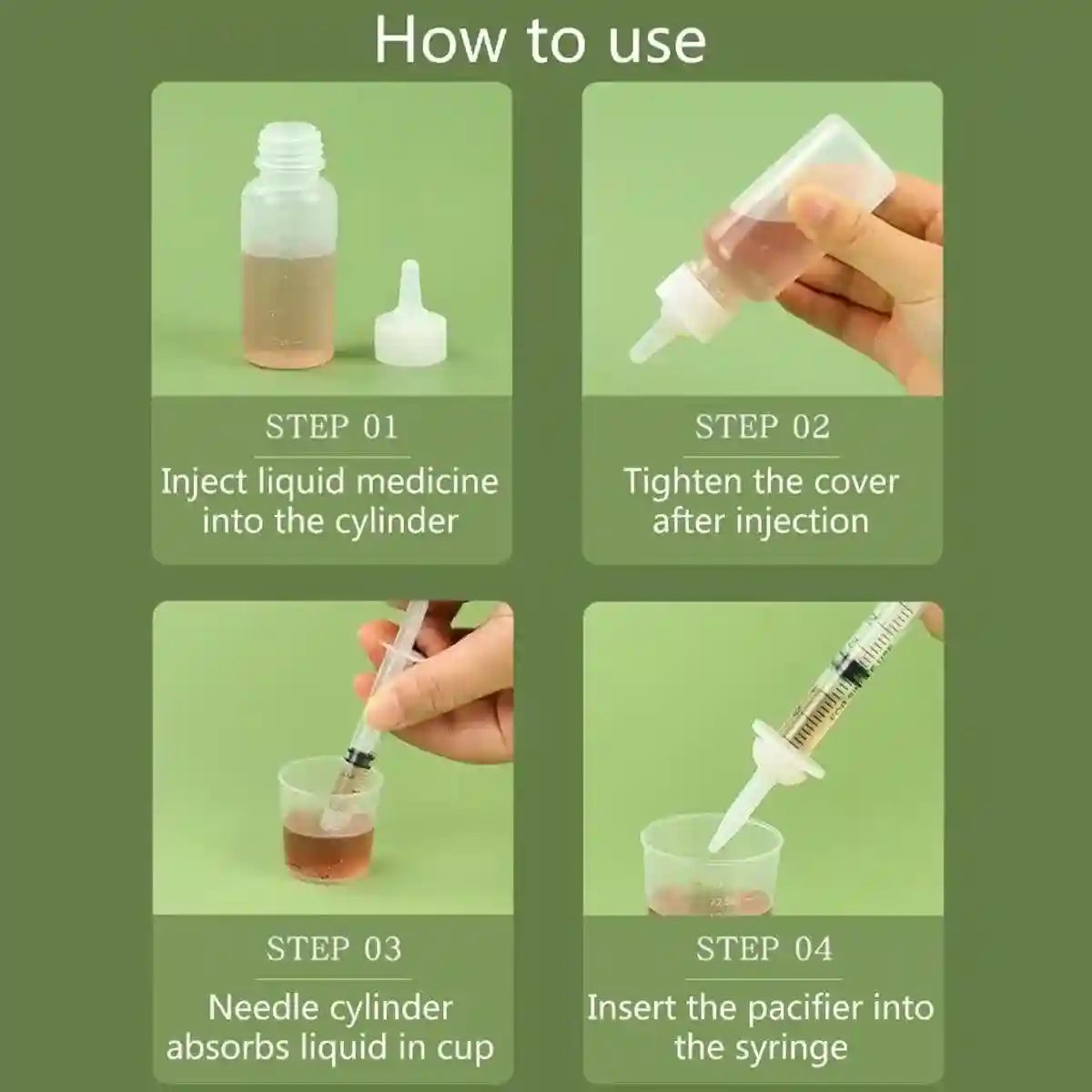 How to use

STEP 01

Inject liquid medicine into the cylinder

STEP 02

Tighten the cover after injection

STEP 03

Needle cylinder absorbs liquid in cup

STEP 04

Insert the pacifier into the syringe