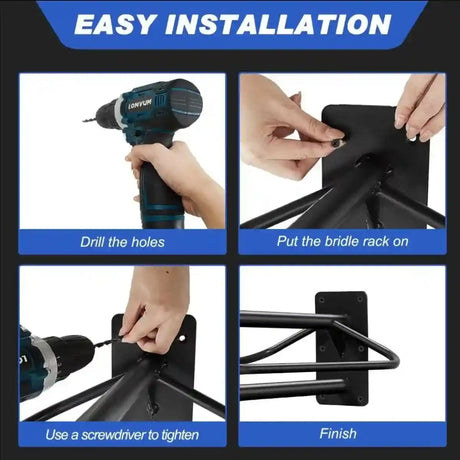 EASY INSTALLATION

LONVUM

Drill the holes

Put the bridle rack on

Use a screwdriver to tighten

Finish