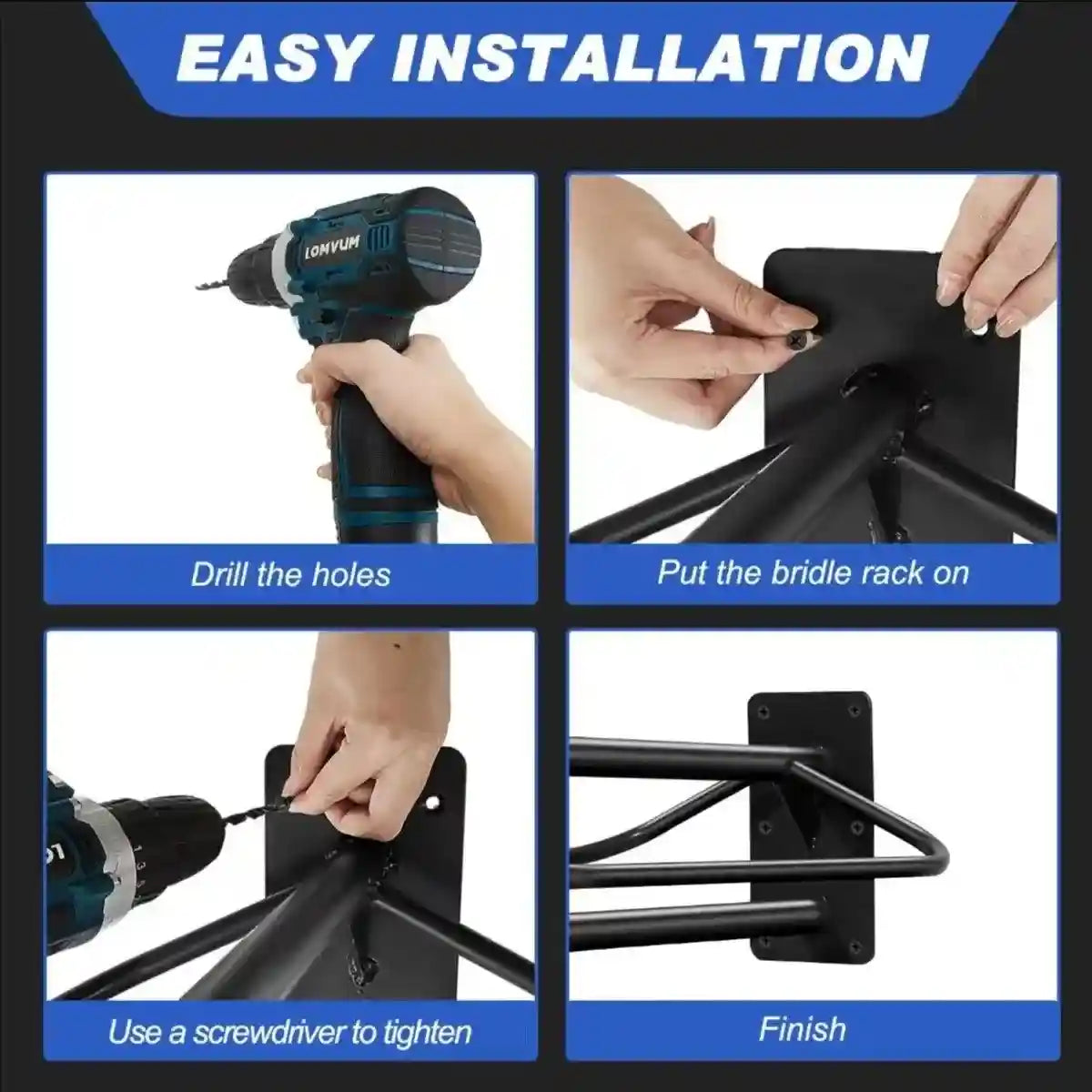 EASY INSTALLATION

LOMVUM

Drill the holes

Put the bridle rack on

Use a screwdriver to tighten

Finish