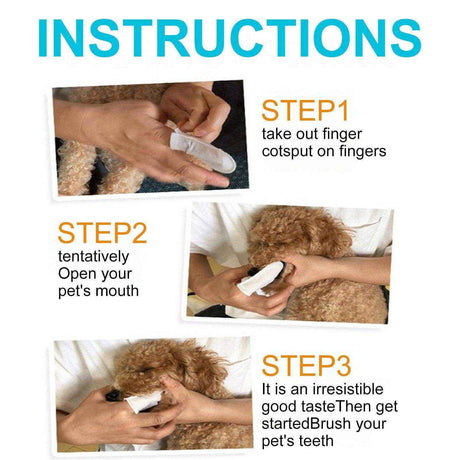 INSTRUCTIONS

STEP1
take out finger cotsput on fingers

STEP2
tentatively Open your pet's mouth

STEP3
It is an irresistible good tasteThen get startedBrush your pet's teeth