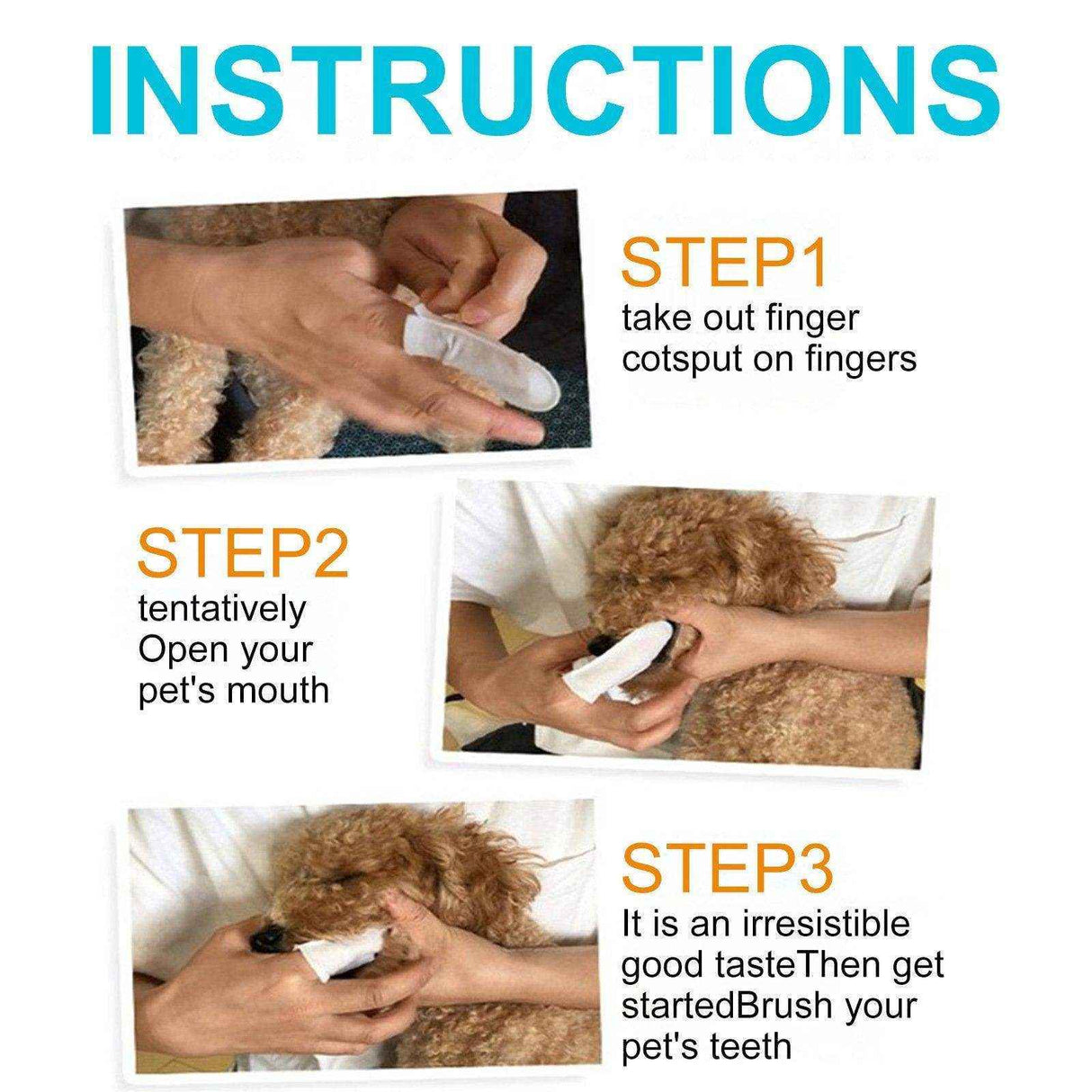 INSTRUCTIONS

STEP1
take out finger cotsput on fingers

STEP2
tentatively Open your pet's mouth

STEP3
It is an irresistible good tasteThen get startedBrush your pet's teeth