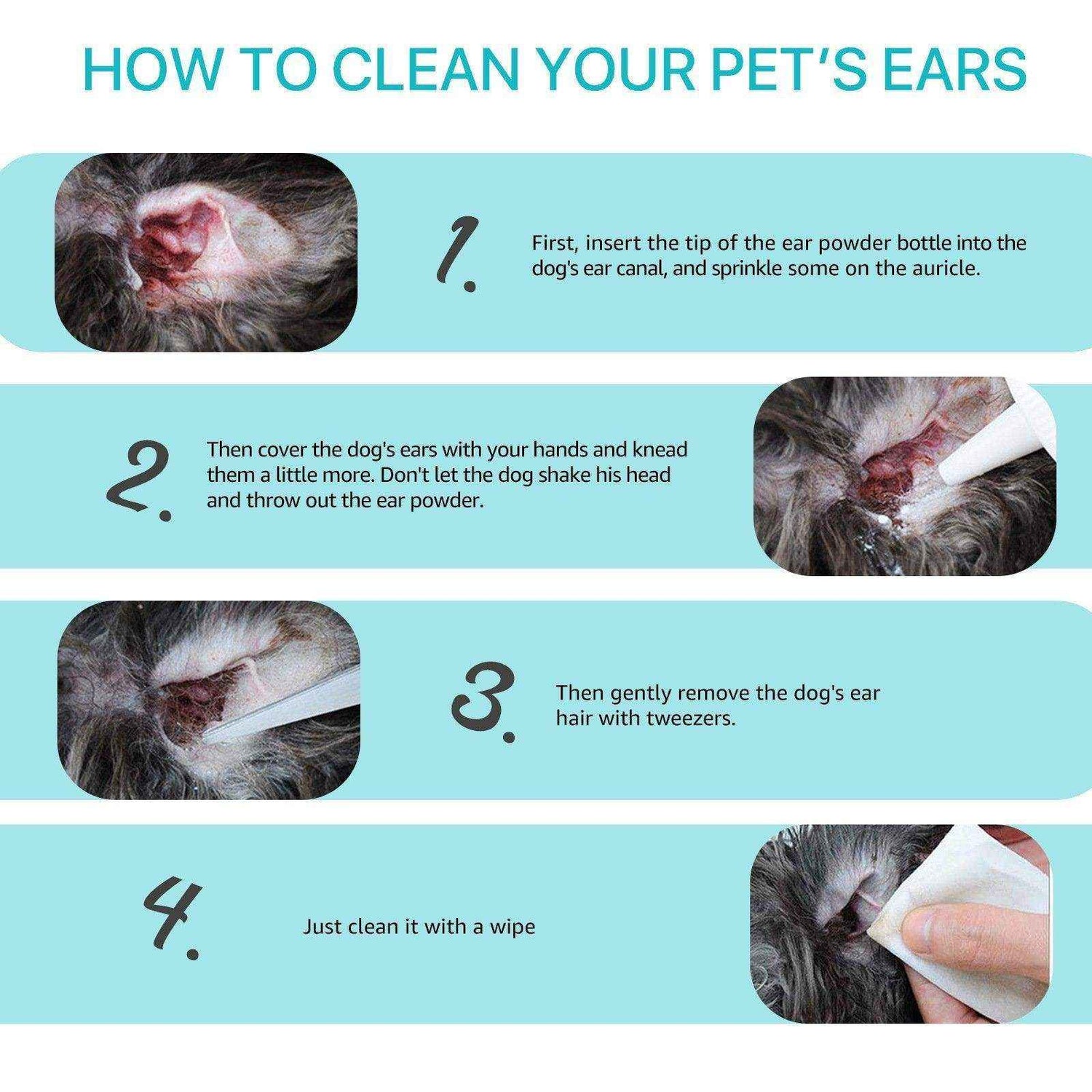 HOW TO CLEAN YOUR PET'S EARS

1.

First, insert the tip of the ear powder bottle into the dog's ear canal, and sprinkle some on the auricle.

2.

Then cover the dog's ears with your hands and knead them a little more. Don't let the dog shake his head and throw out the ear powder.

3.

Then gently remove the dog's ear hair with tweezers.

4.

Just clean it with a wipe