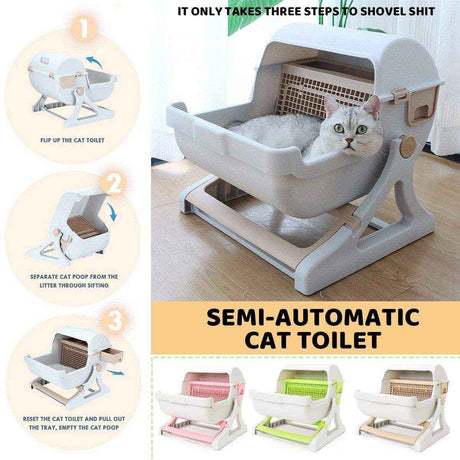 IT ONLY TAKES THREE STEPS TO SHOVEL SHIT

1

FLIP UP THE CAT TOILET

2

SEPARATE CAT POOP FROM THE LITTER THROUGH SIFTING

3

RESET THE CAT TOILET AND PULL OUT THE TRAY, EMPTY THE CAT POOP

SEMI-AUTOMATIC CAT TOILET