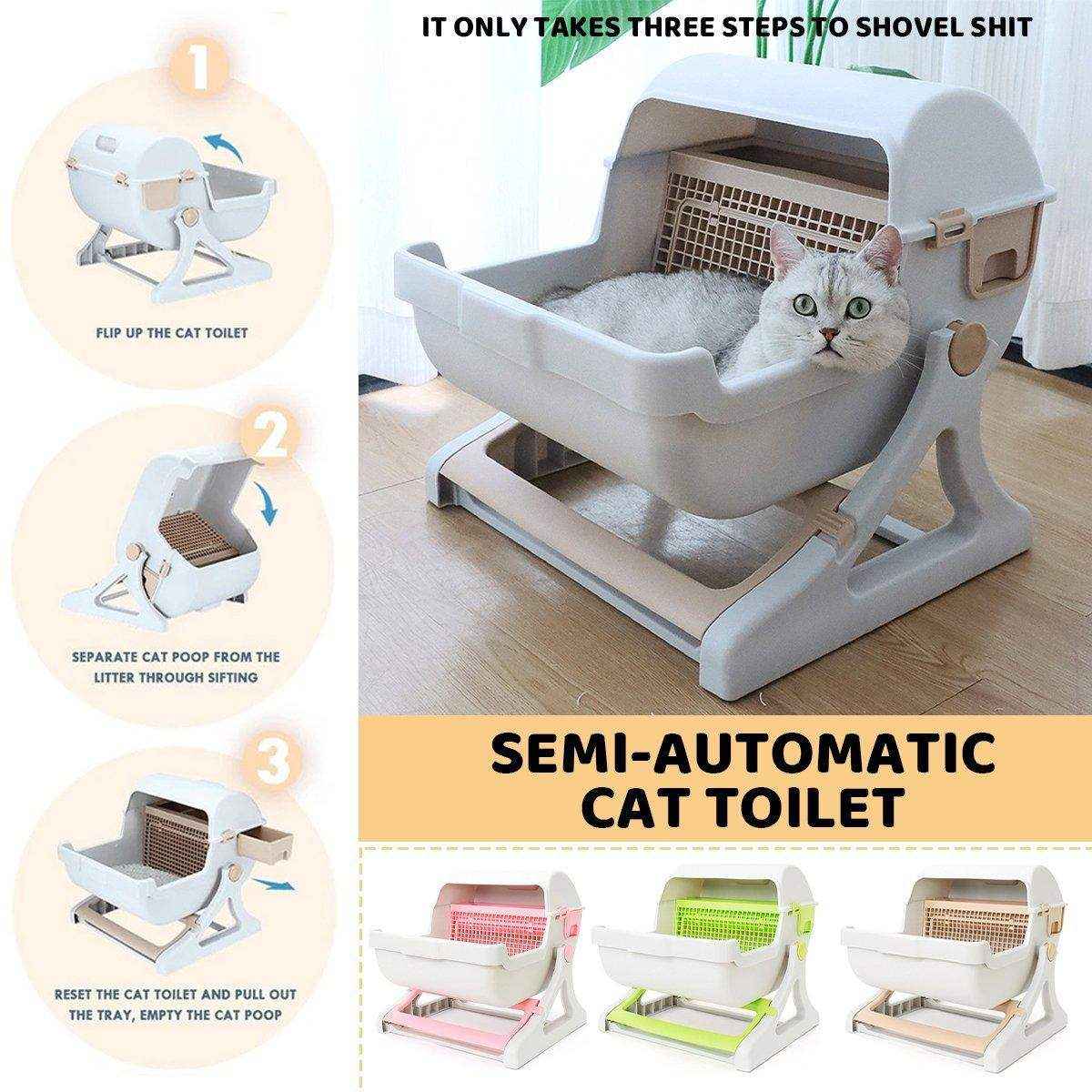 IT ONLY TAKES THREE STEPS TO SHOVEL SHIT

1

FLIP UP THE CAT TOILET

2

SEPARATE CAT POOP FROM THE LITTER THROUGH SIFTING

3

RESET THE CAT TOILET AND PULL OUT THE TRAY, EMPTY THE CAT POOP

SEMI-AUTOMATIC CAT TOILET