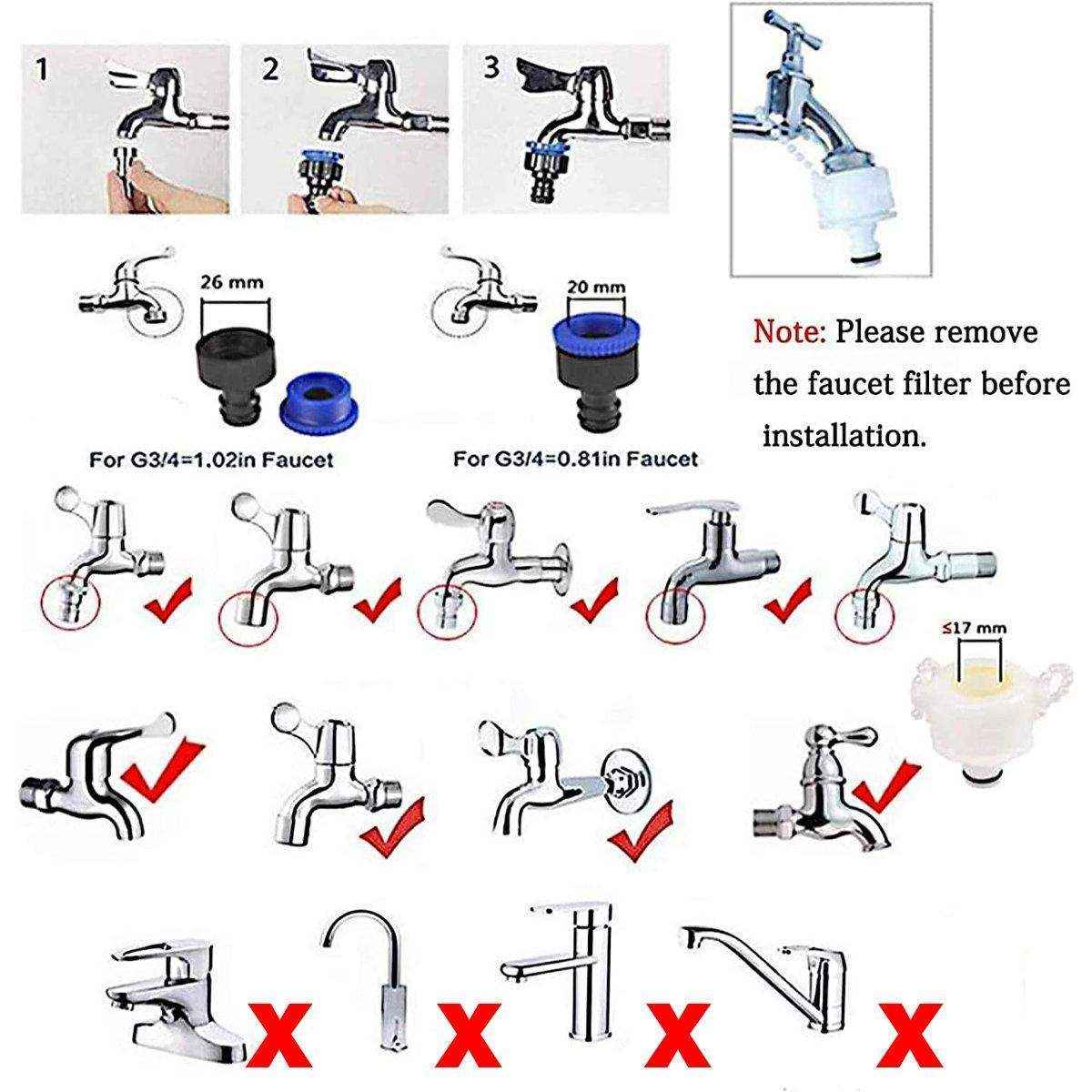 1
2
3

26 mm
For G3/4=1.02in Faucet

20 mm
For G3/4=0.81in Faucet

Note: Please remove the faucet filter before installation.

≤17 mm

X X X X