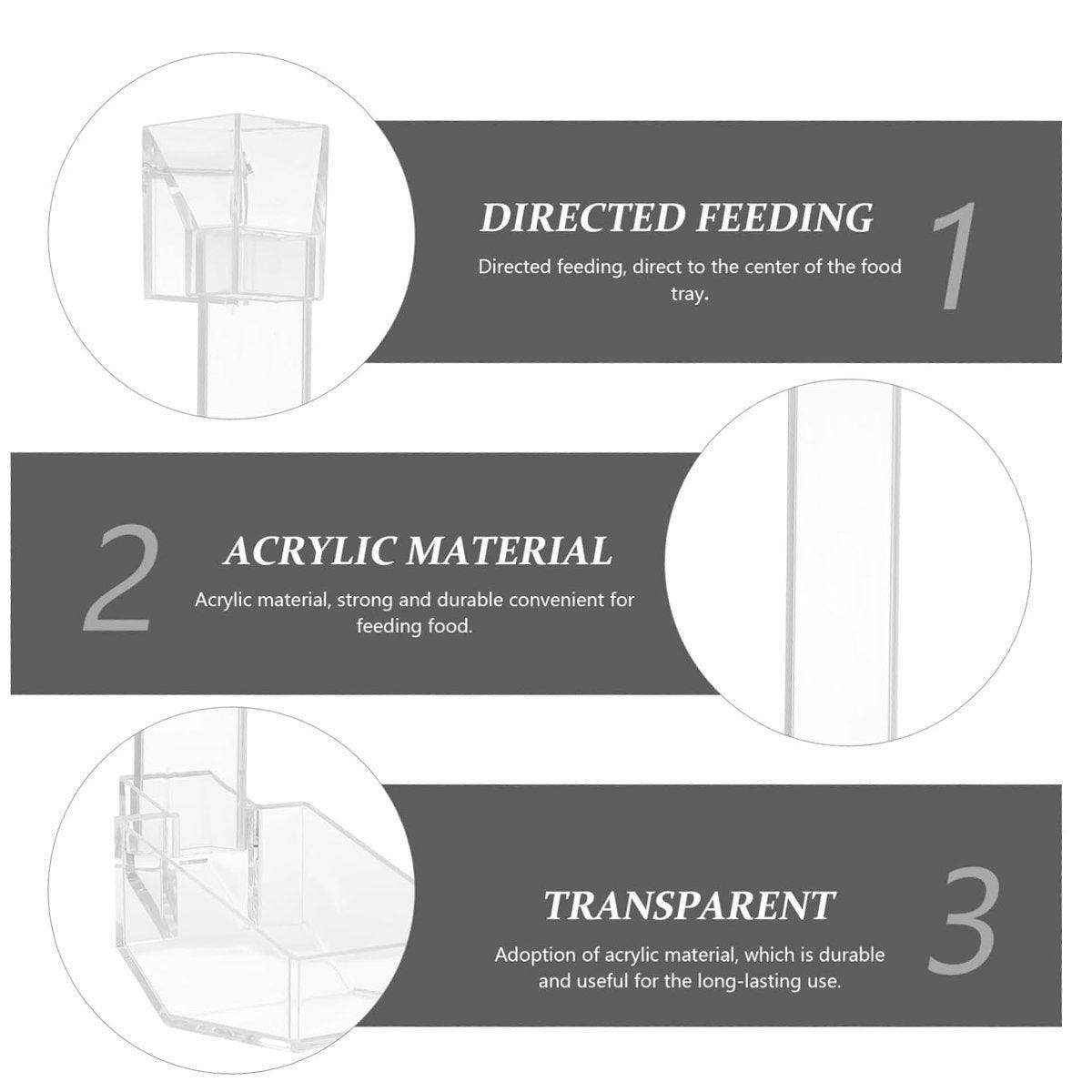 DIRECTED FEEDING

1

Directed feeding, direct to the center of the food tray.

2

ACRYLIC MATERIAL

Acrylic material, strong and durable convenient for feeding food.

TRANSPARENT

3

Adoption of acrylic material, which is durable and useful for the long-lasting use.