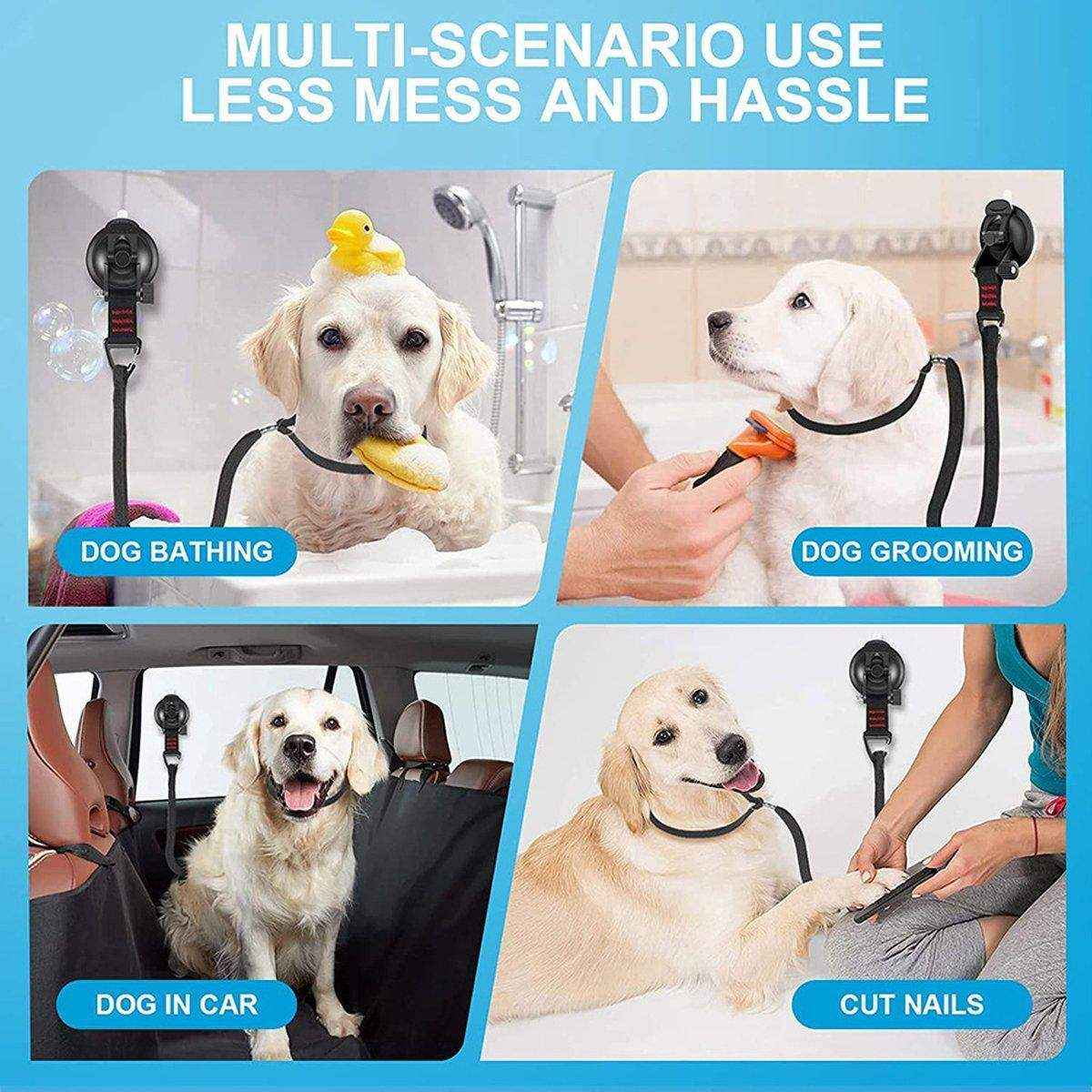 MULTI-SCENARIO USE
LESS MESS AND HASSLE

DOG BATHING

DOG GROOMING

DOG IN CAR

CUT NAILS