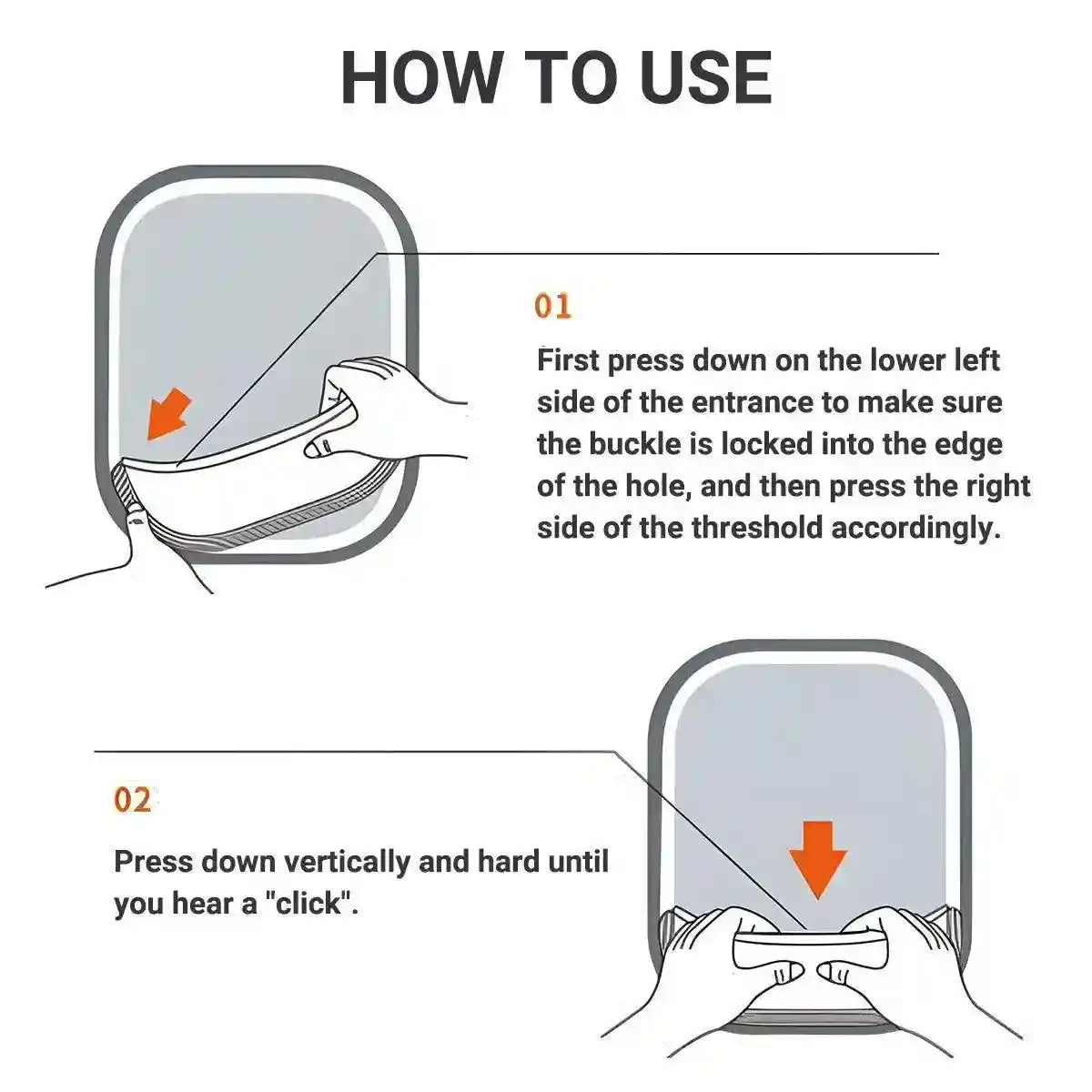 HOW TO USE

01

First press down on the lower left side of the entrance to make sure the buckle is locked into the edge of the hole, and then press the right side of the threshold accordingly.

02

Press down vertically and hard until you hear a "click".