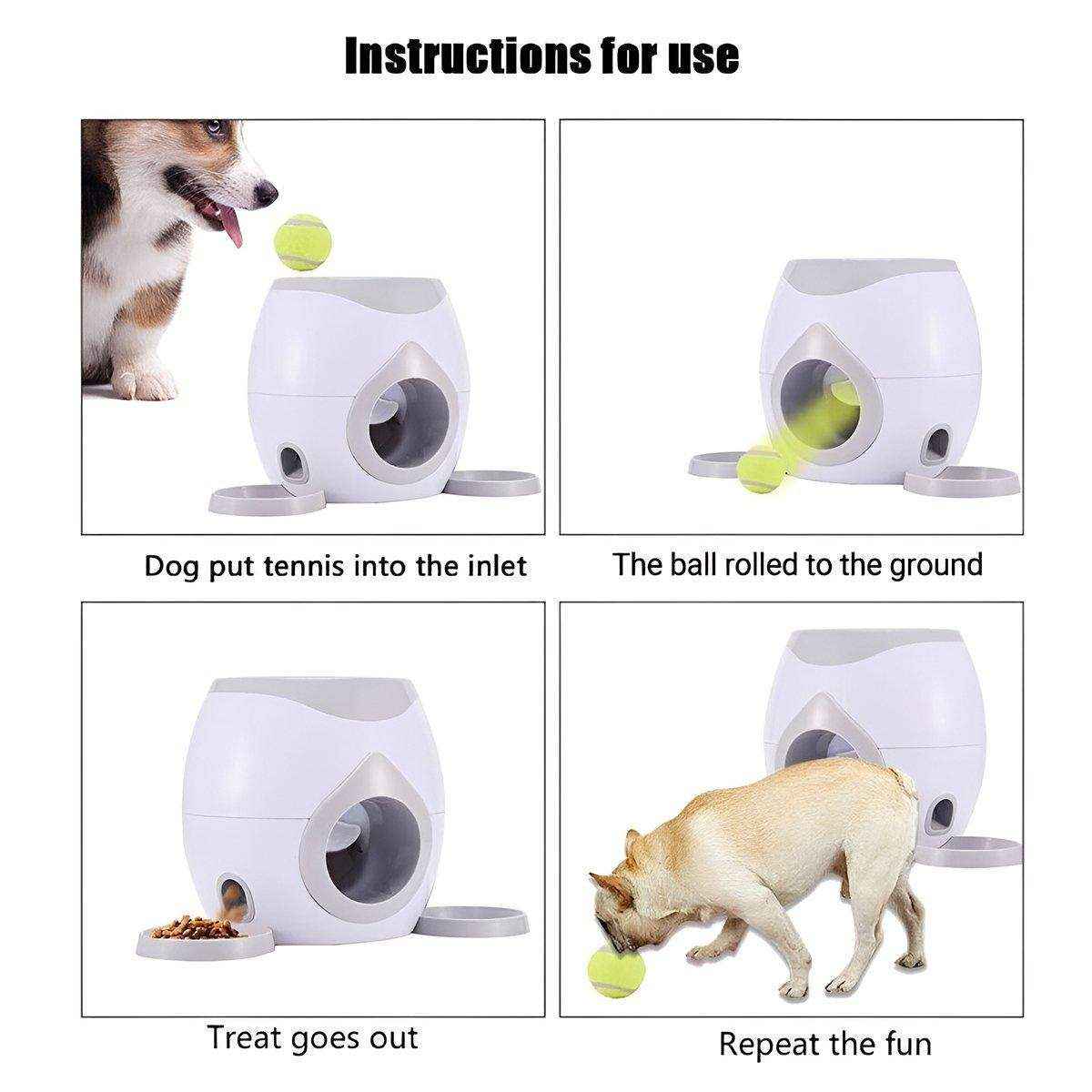 Instructions for use

Dog put tennis into the inlet

The ball rolled to the ground

Treat goes out

Repeat the fun