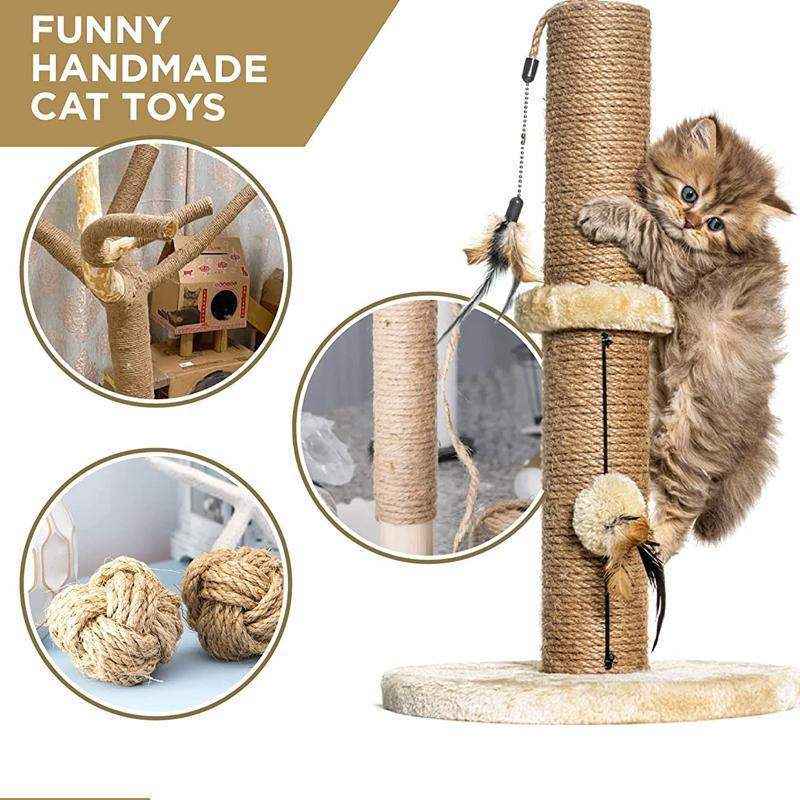 FUNNY HANDMADE CAT TOYS