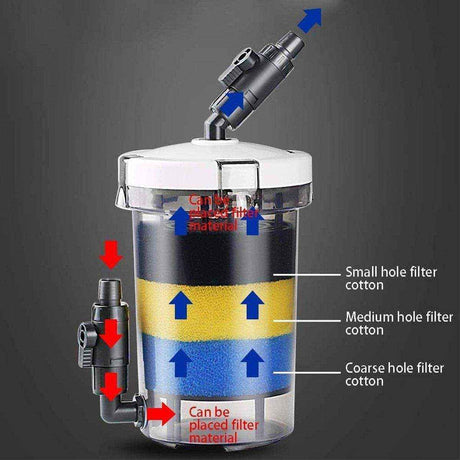 Can be placed filter material

Small hole filter cotton

Medium hole filter cotton

Coarse hole filter cotton

Can be placed filter material