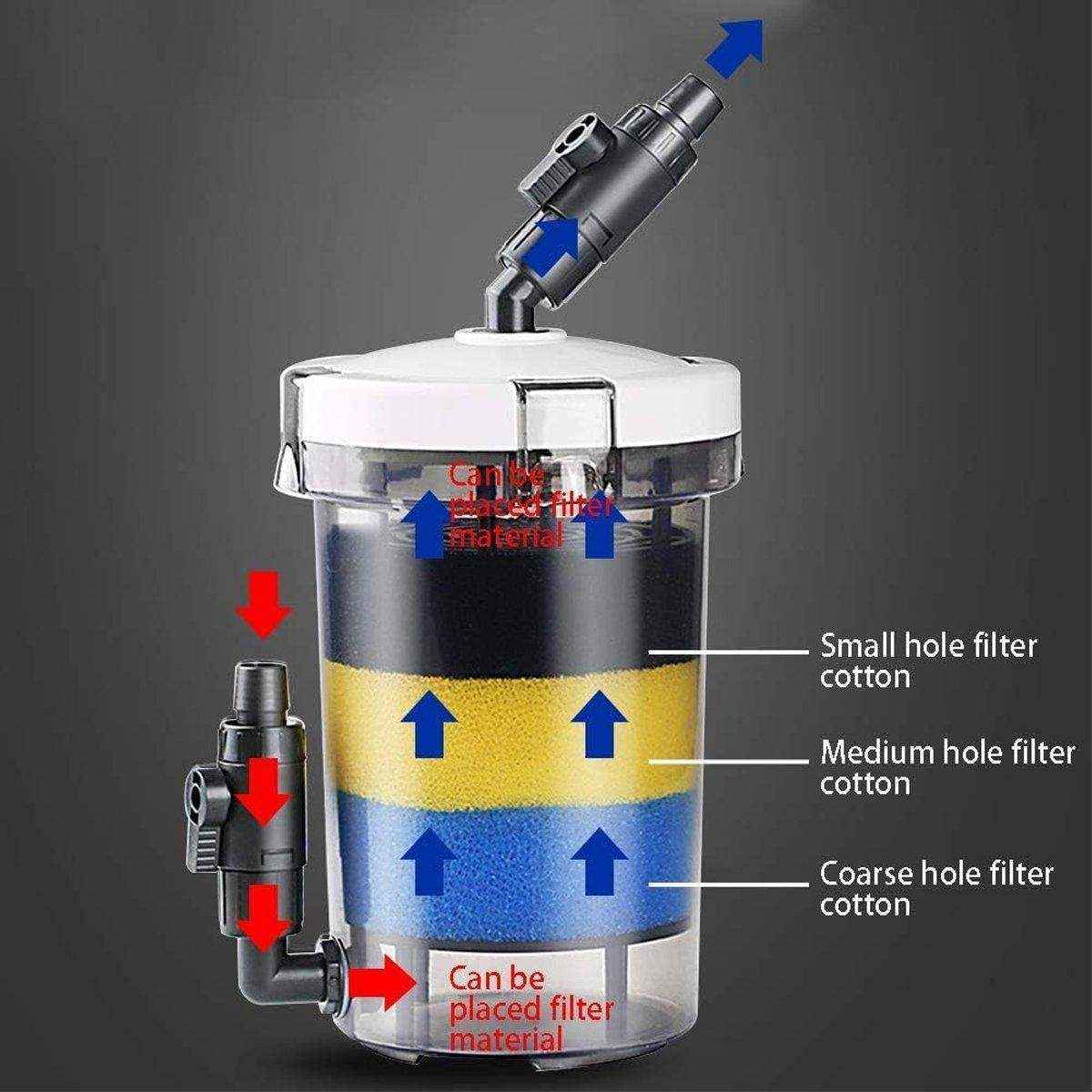 Can be placed filter material

Small hole filter cotton

Medium hole filter cotton

Coarse hole filter cotton

Can be placed filter material