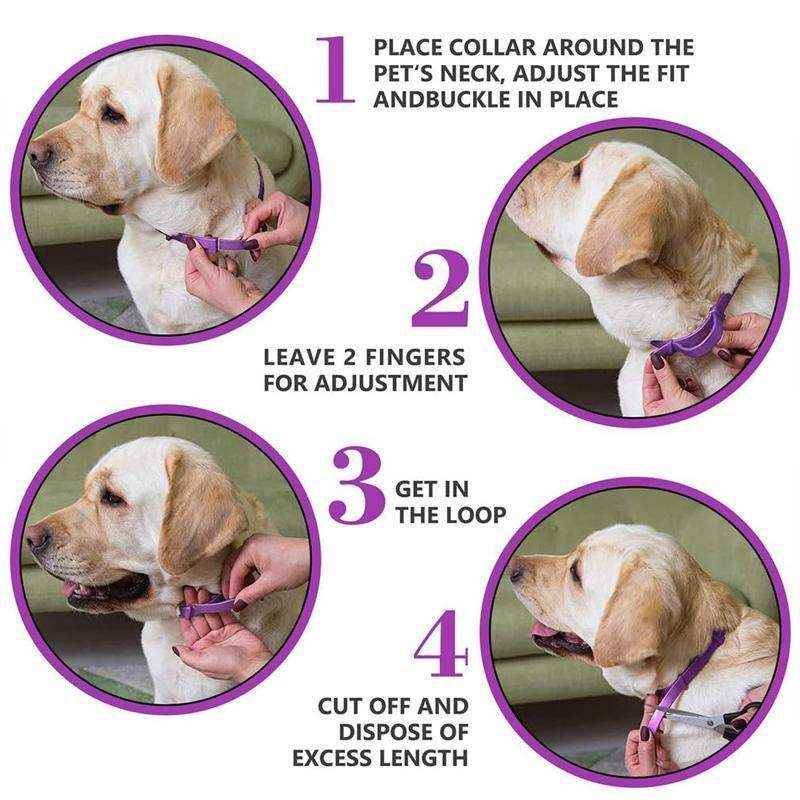 1 PLACE COLLAR AROUND THE PET'S NECK, ADJUST THE FIT ANDBUCKLE IN PLACE

2

LEAVE 2 FINGERS FOR ADJUSTMENT

3 GET IN THE LOOP

4

CUT OFF AND DISPOSE OF EXCESS LENGTH