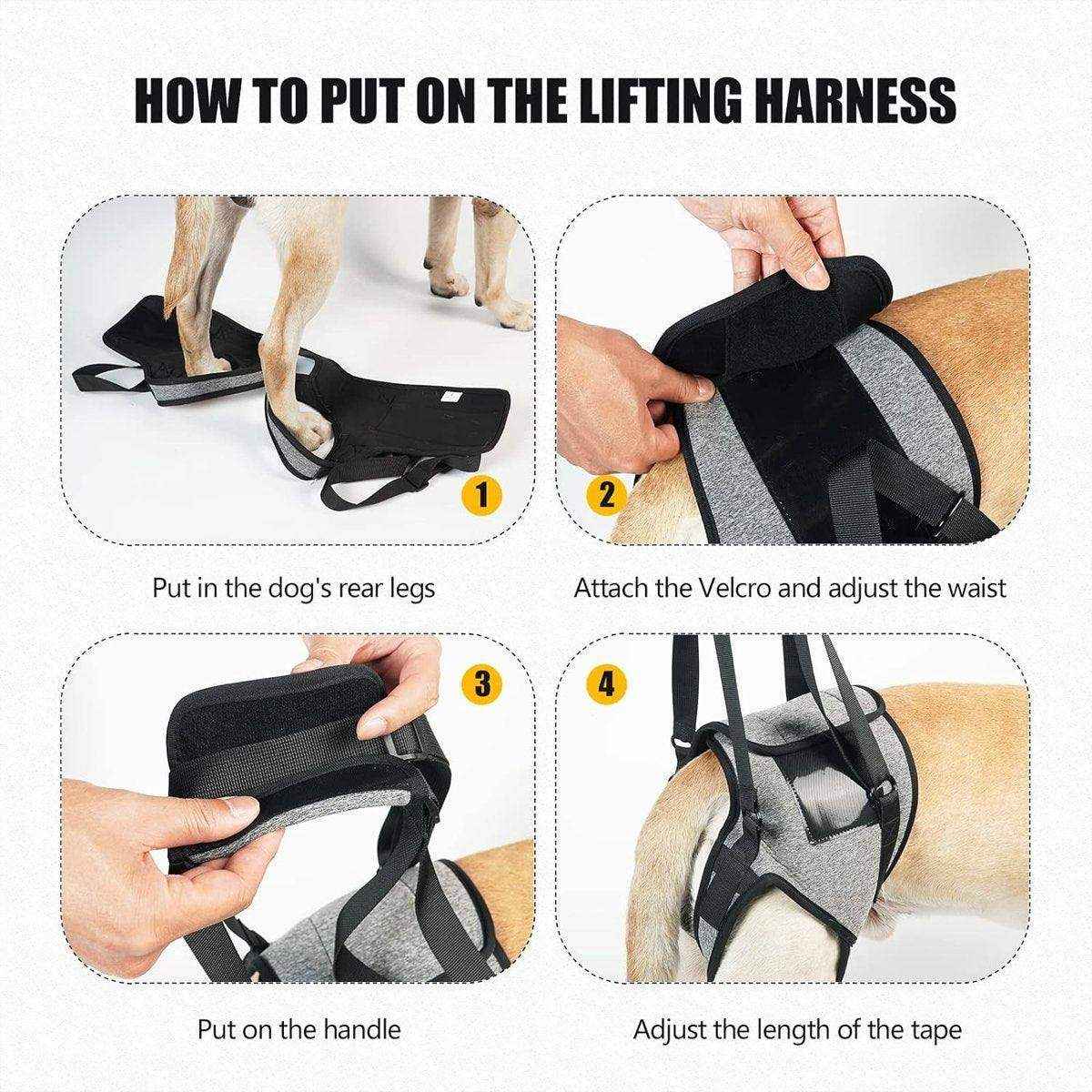 HOW TO PUT ON THE LIFTING HARNESS

1

Put in the dog's rear legs

2

Attach the Velcro and adjust the waist

3

Put on the handle

4

Adjust the length of the tape