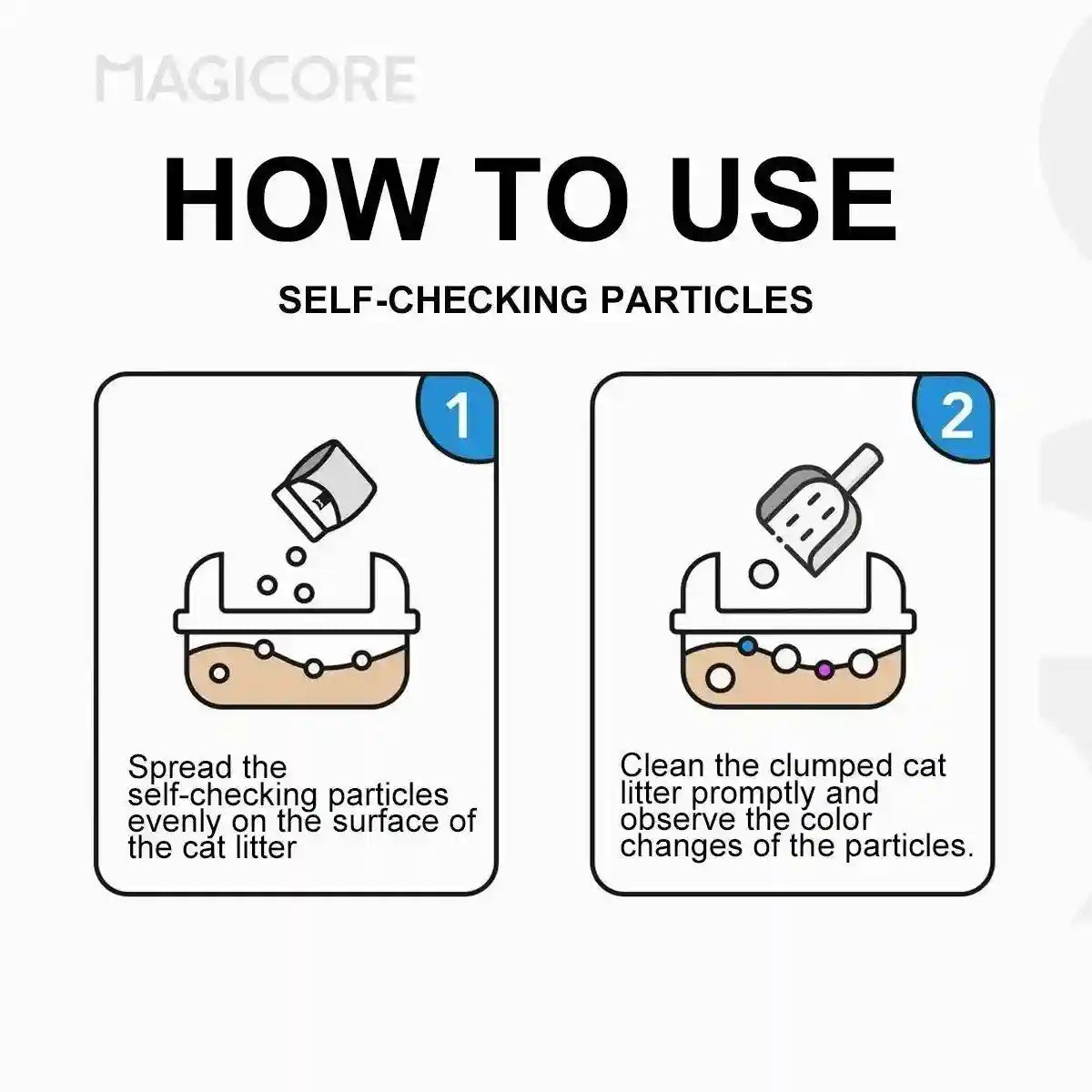 MAGICORE

HOW TO USE

SELF-CHECKING PARTICLES

1

Spread the self-checking particles evenly on the surface of the cat litter

2

Clean the clumped cat litter promptly and observe the color changes of the particles.