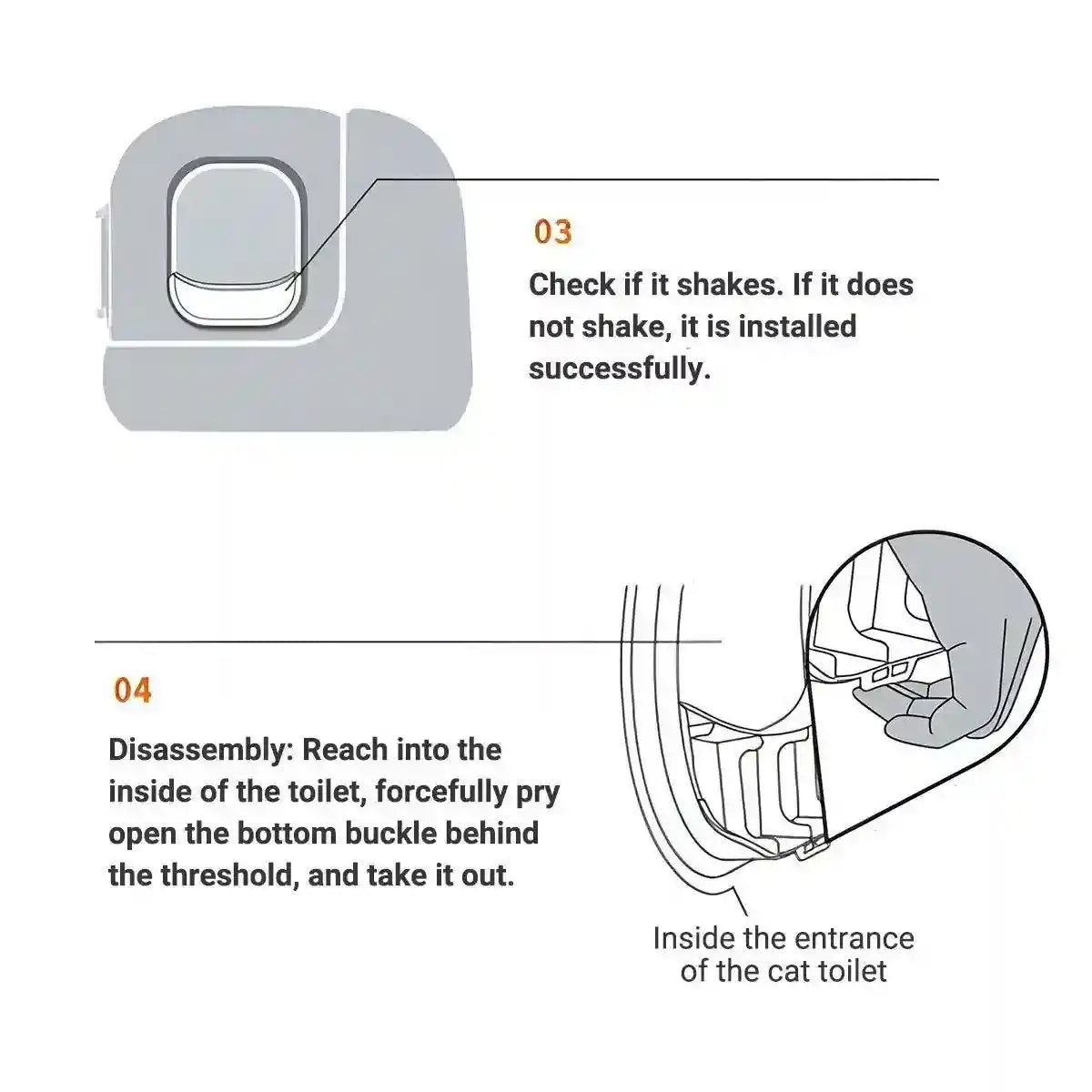 03

Check if it shakes. If it does not shake, it is installed successfully.

04

Disassembly: Reach into the inside of the toilet, forcefully pry open the bottom buckle behind the threshold, and take it out.

Inside the entrance of the cat toilet