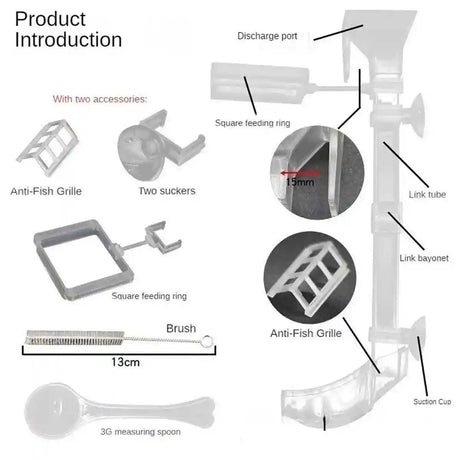 Product Introduction

With two accessories:

Anti-Fish Grille

Two suckers

Square feeding ring

Brush

13cm

3G measuring spoon

Discharge port

Square feeding ring

15mm

Link tube

Link bayonet

Anti-Fish Grille

Suction Cup