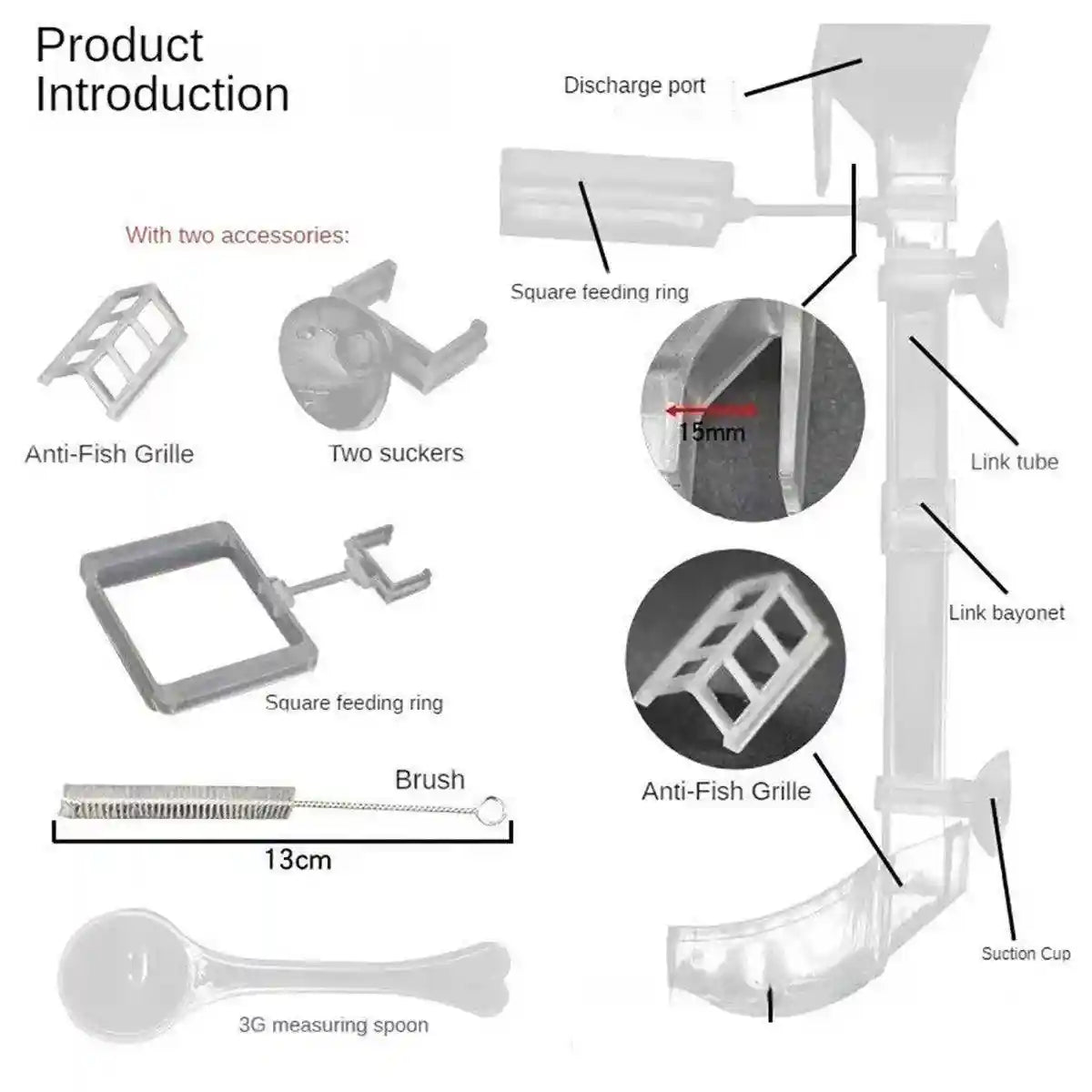 Product Introduction

With two accessories:

Anti-Fish Grille

Two suckers

Square feeding ring

Brush

13cm

3G measuring spoon

Discharge port

Square feeding ring

15mm

Link tube

Link bayonet

Anti-Fish Grille

Suction Cup