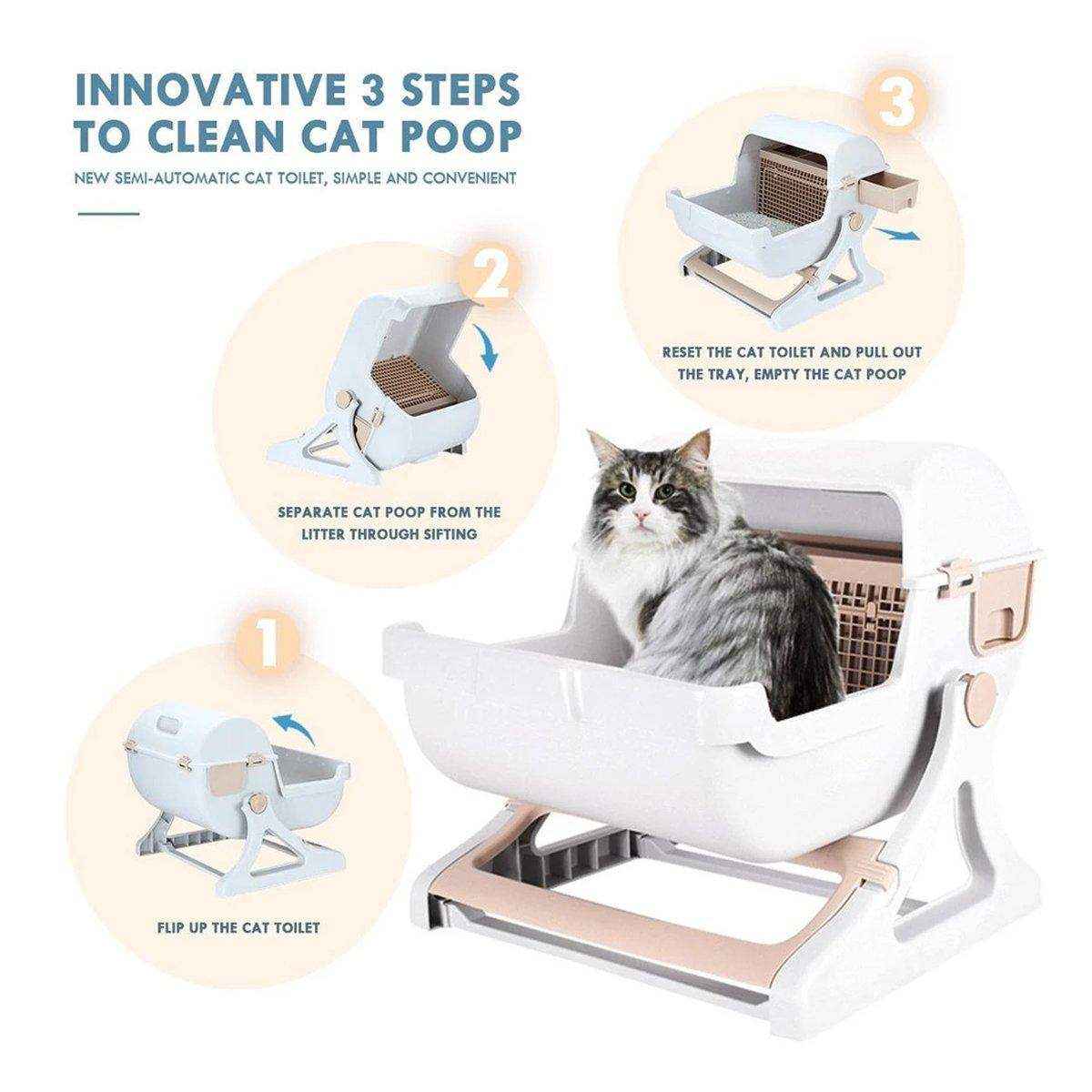 INNOVATIVE 3 STEPS TO CLEAN CAT POOP

NEW SEMI-AUTOMATIC CAT TOILET, SIMPLE AND CONVENIENT

3

RESET THE CAT TOILET AND PULL OUT THE TRAY, EMPTY THE CAT POOP

2

SEPARATE CAT POOP FROM THE LITTER THROUGH SIFTING

1

FLIP UP THE CAT TOILET