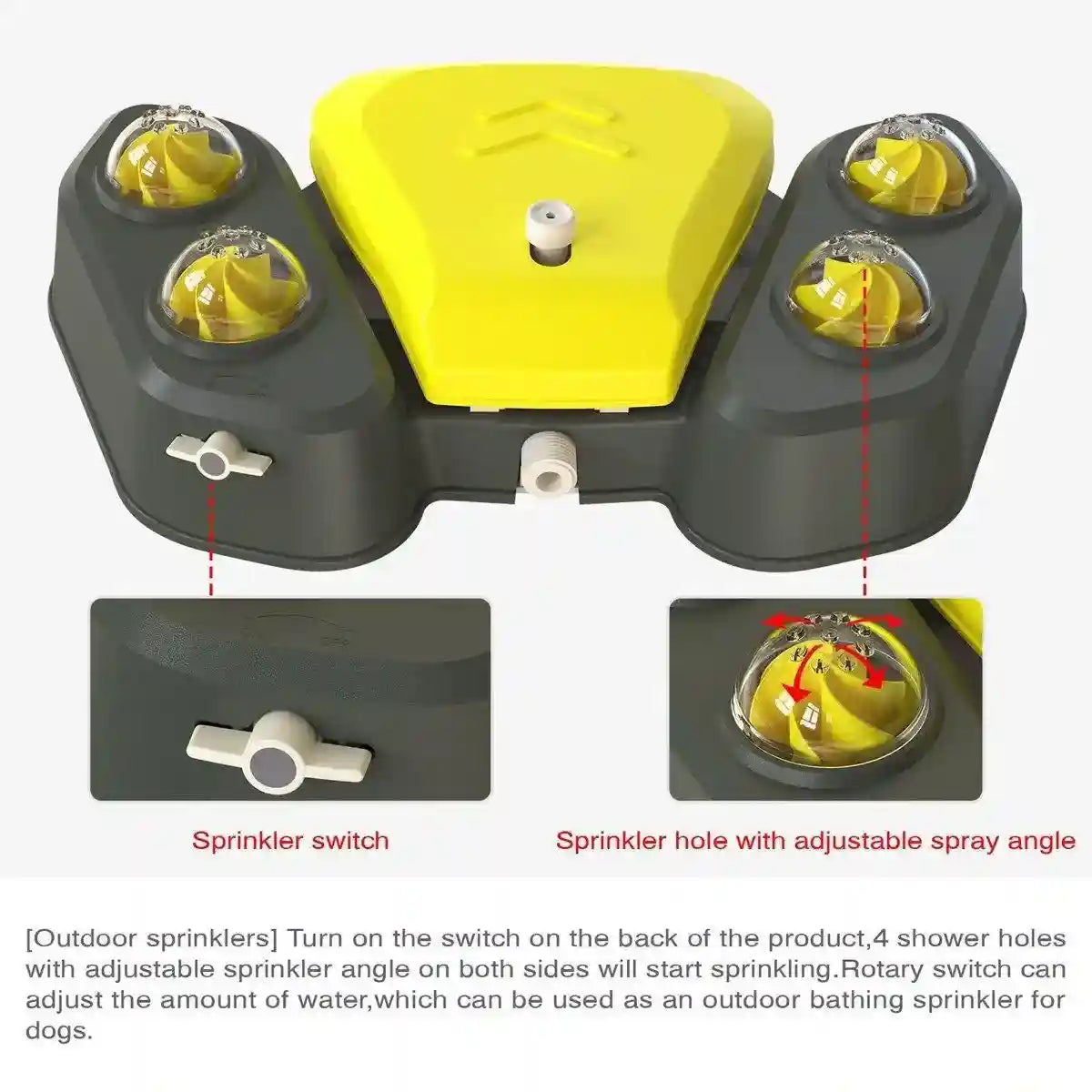 Sprinkler switch

Sprinkler hole with adjustable spray angle

[Outdoor sprinklers] Turn on the switch on the back of the product,4 shower holes with adjustable sprinkler angle on both sides will start sprinkling.Rotary switch can adjust the amount of water,which can be used as an outdoor bathing sprinkler for dogs.