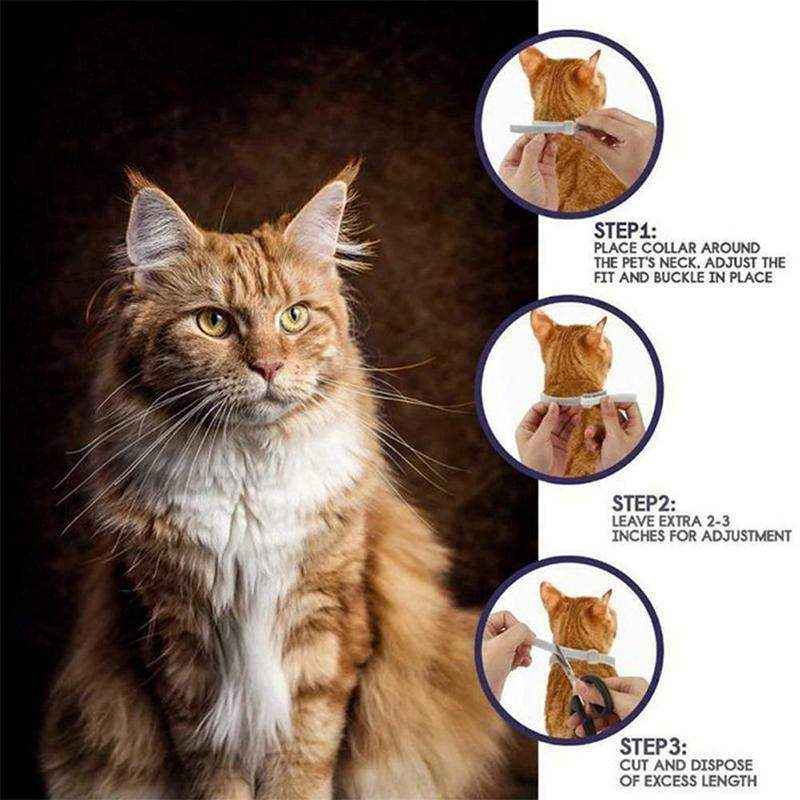 STEP1:
PLACE COLLAR AROUND THE PET'S NECK, ADJUST THE FIT AND BUCKLE IN PLACE

STEP2:
LEAVE EXTRA 2-3 INCHES FOR ADJUSTMENT

STEP3:
CUT AND DISPOSE OF EXCESS LENGTH