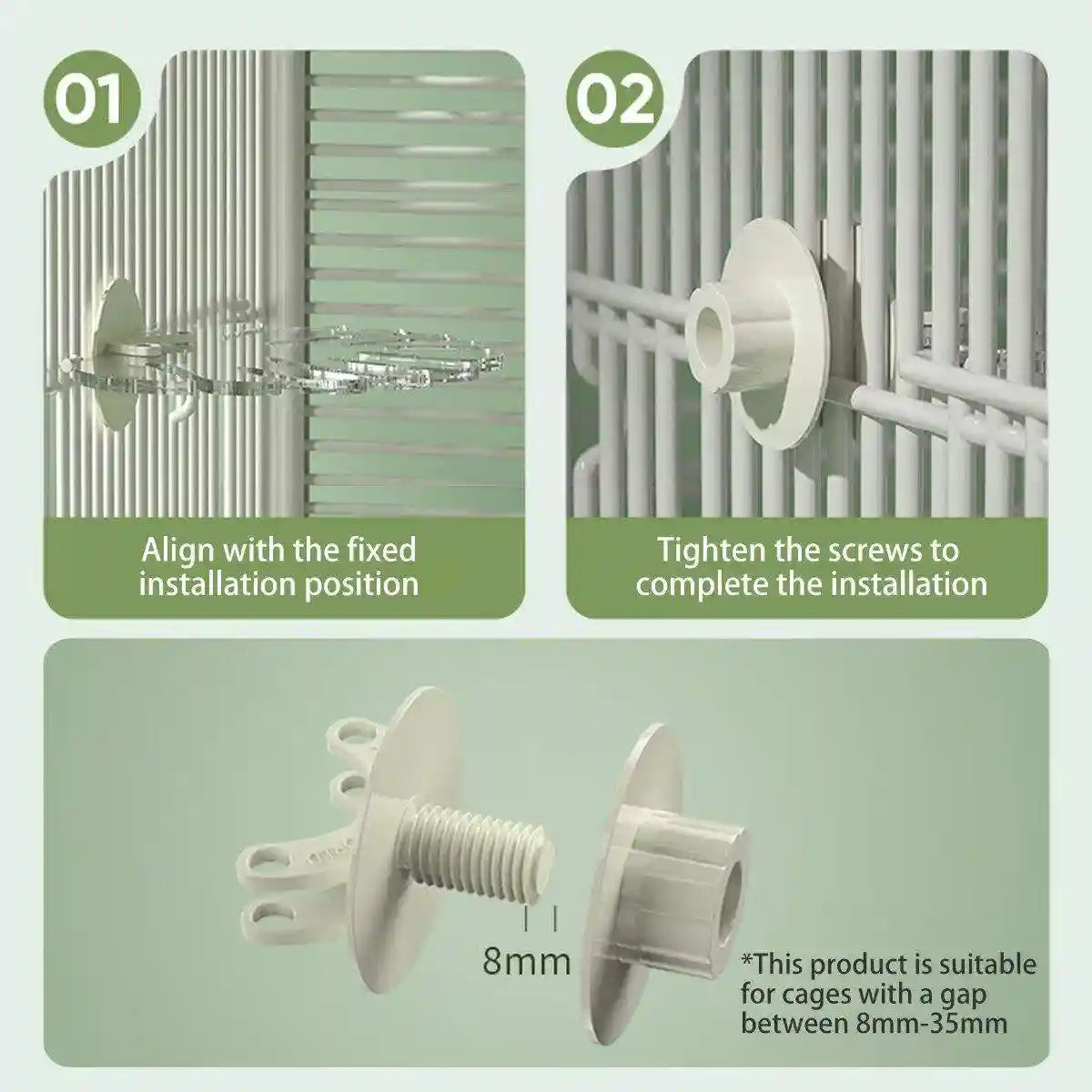 01

Align with the fixed installation position

02

Tighten the screws to complete the installation

8mm

*This product is suitable for cages with a gap between 8mm-35mm