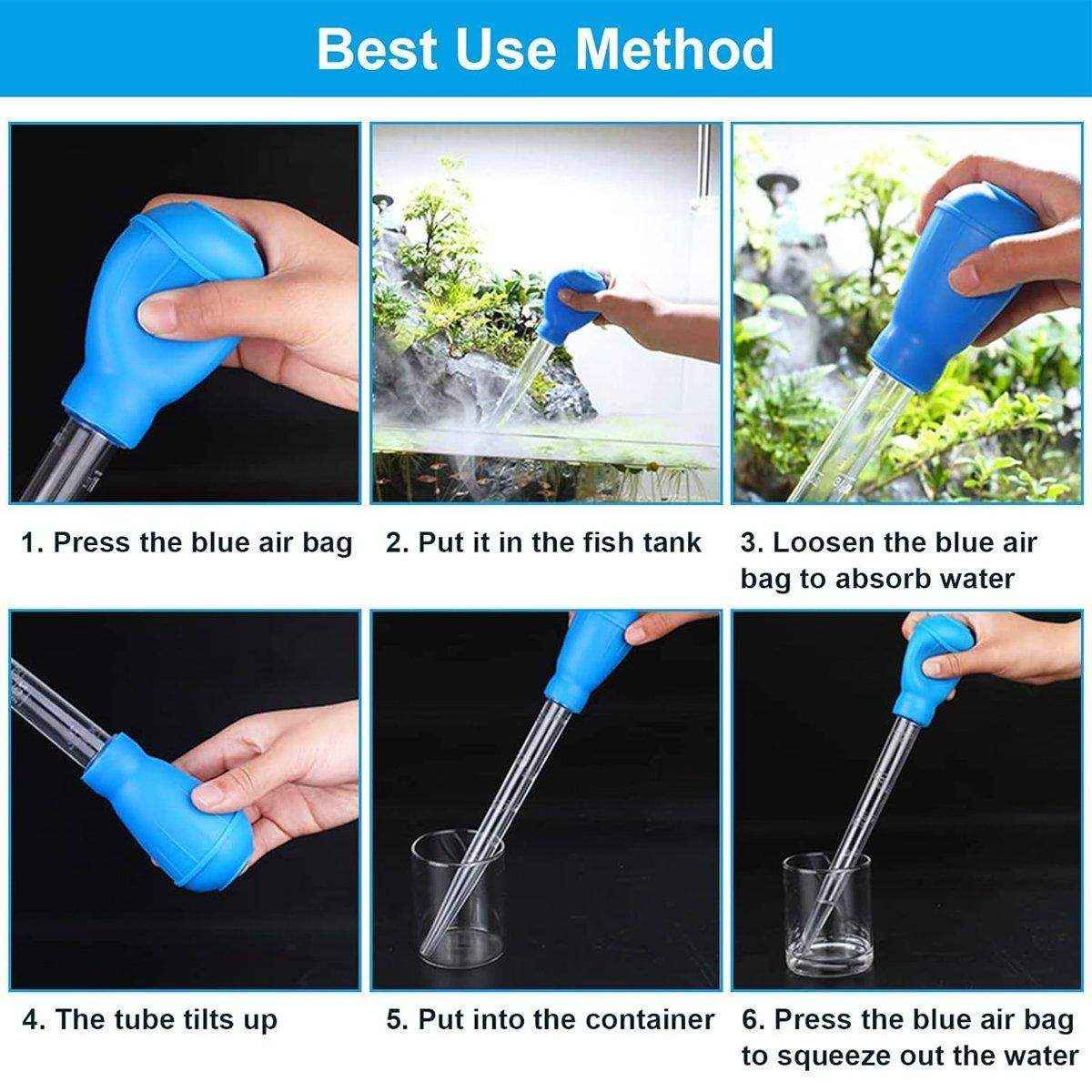 Best Use Method

1. Press the blue air bag

2. Put it in the fish tank

3. Loosen the blue air bag to absorb water

4. The tube tilts up

5. Put into the container

6. Press the blue air bag to squeeze out the water