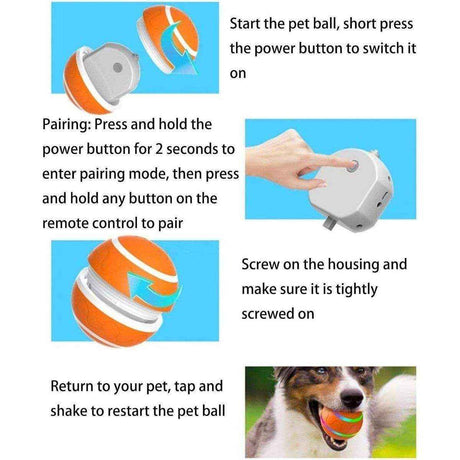 Start the pet ball, short press the power button to switch it on

Pairing: Press and hold the power button for 2 seconds to enter pairing mode, then press and hold any button on the remote control to pair

Screw on the housing and make sure it is tightly screwed on

Return to your pet, tap and shake to restart the pet ball