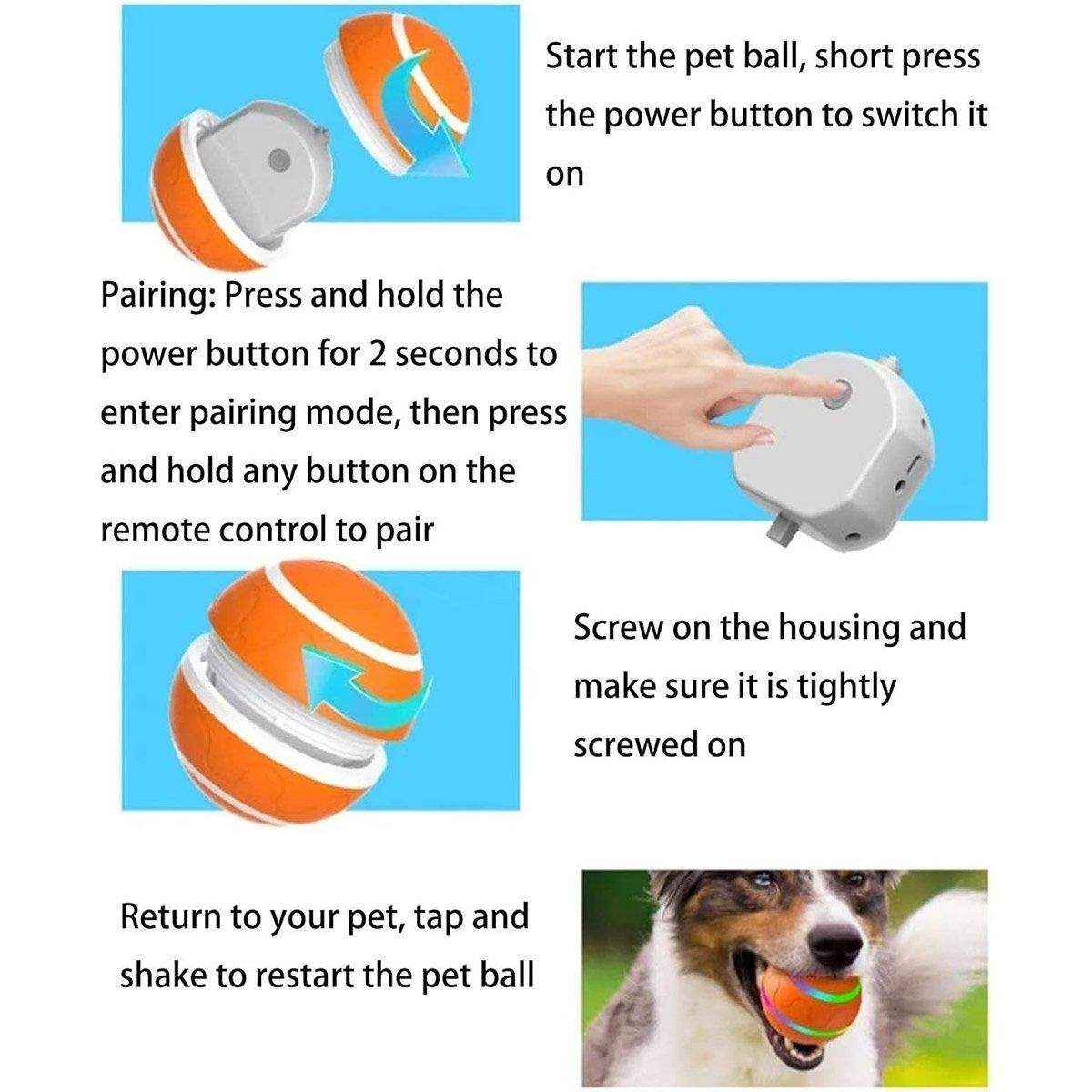 Start the pet ball, short press the power button to switch it on

Pairing: Press and hold the power button for 2 seconds to enter pairing mode, then press and hold any button on the remote control to pair

Screw on the housing and make sure it is tightly screwed on

Return to your pet, tap and shake to restart the pet ball