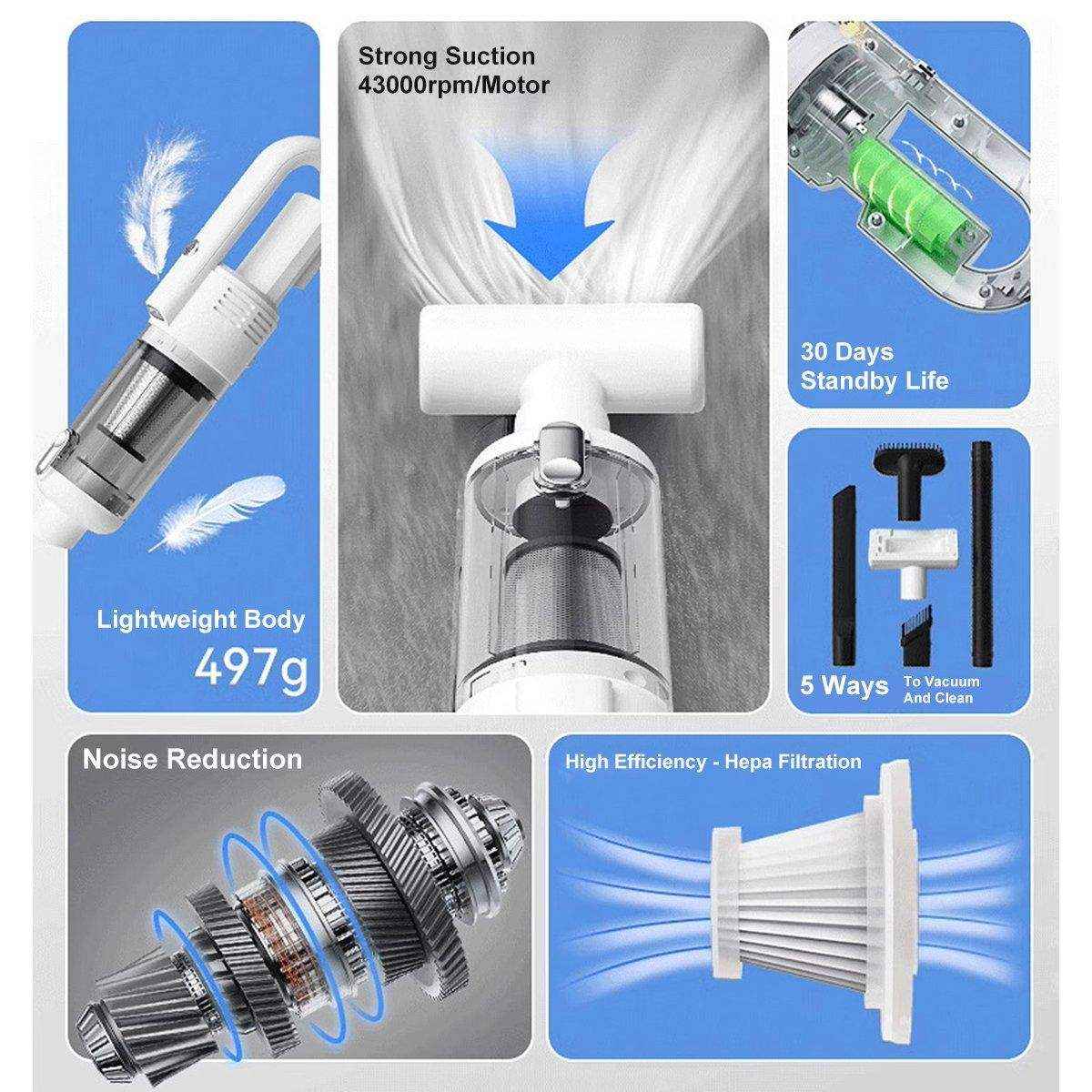 Lightweight Body
497g

Strong Suction
43000rpm/Motor

30 Days
Standby Life

5 Ways To Vacuum And Clean

Noise Reduction

High Efficiency - Hepa Filtration