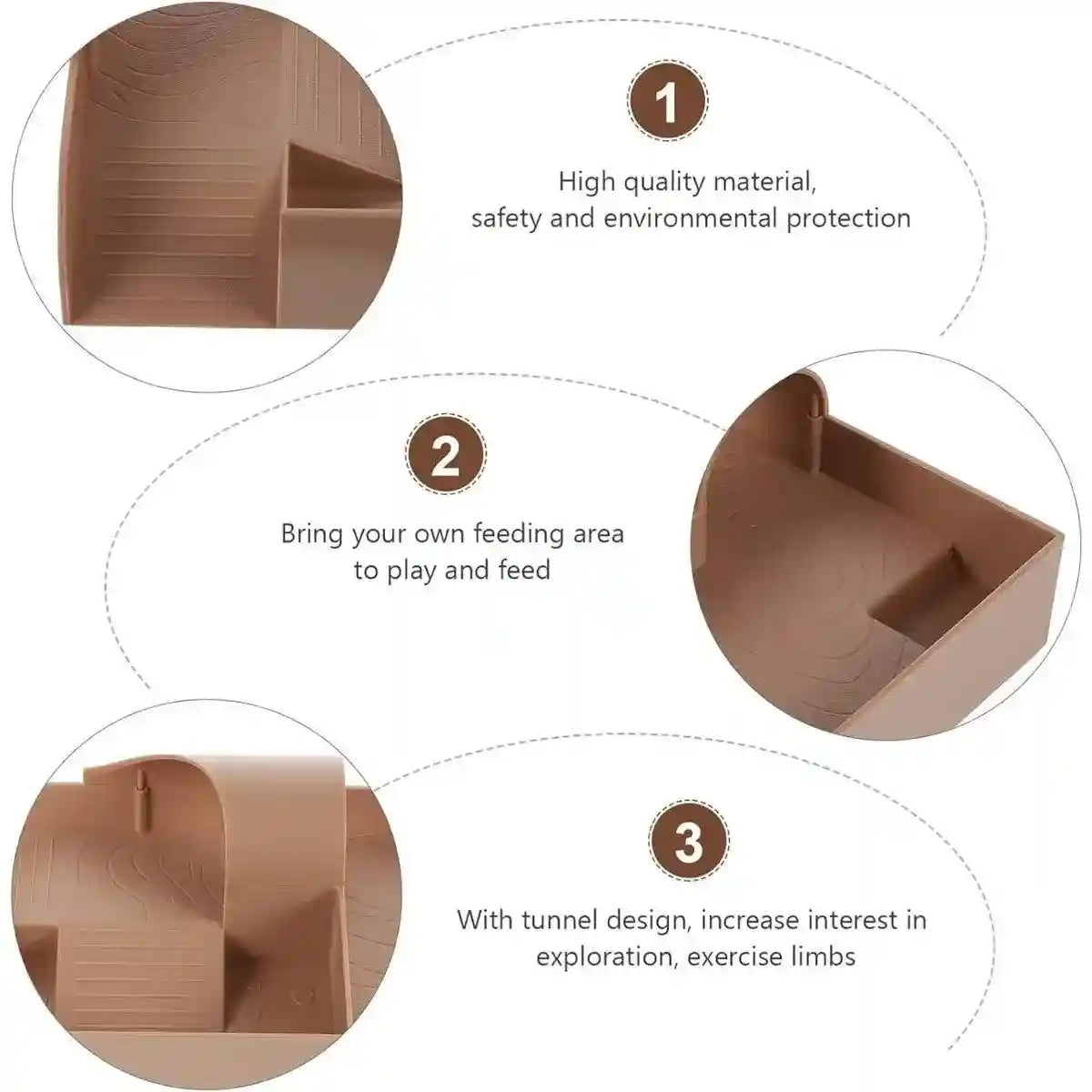 1

High quality material, safety and environmental protection

2

Bring your own feeding area to play and feed

3

With tunnel design, increase interest in exploration, exercise limbs