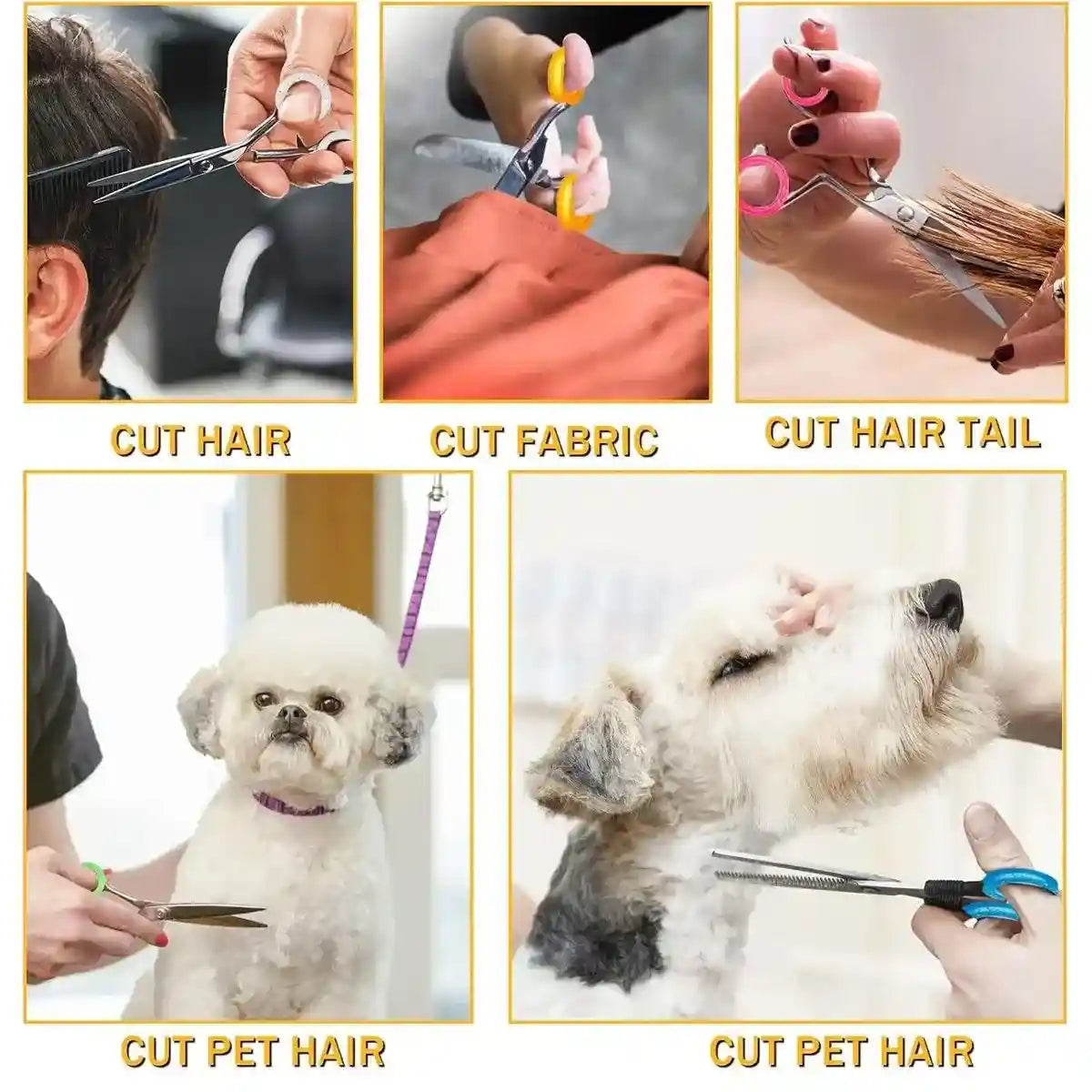 CUT HAIR

CUT FABRIC

CUT HAIR TAIL

CUT PET HAIR

CUT PET HAIR