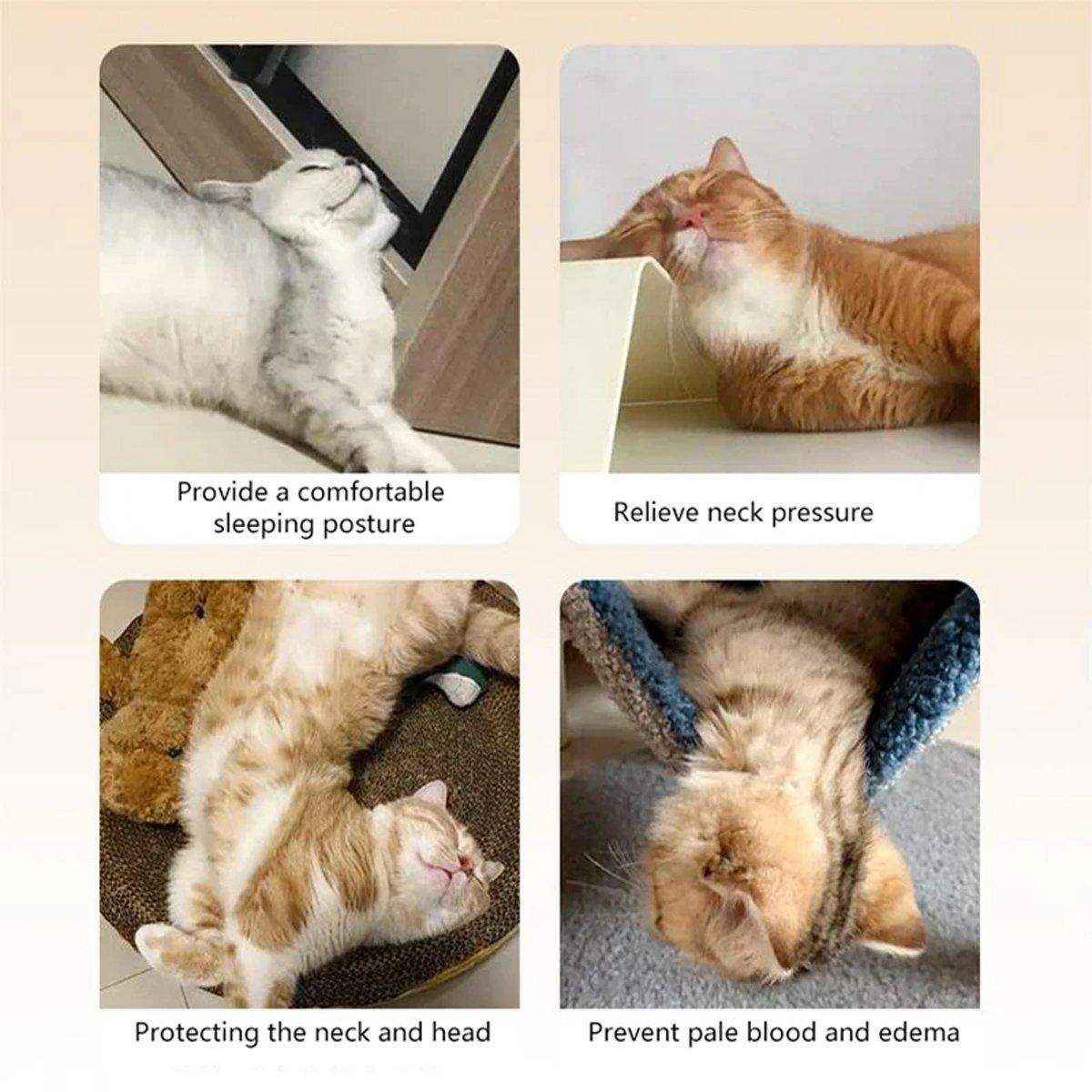 Provide a comfortable sleeping posture

Relieve neck pressure

Protecting the neck and head

Prevent pale blood and edema