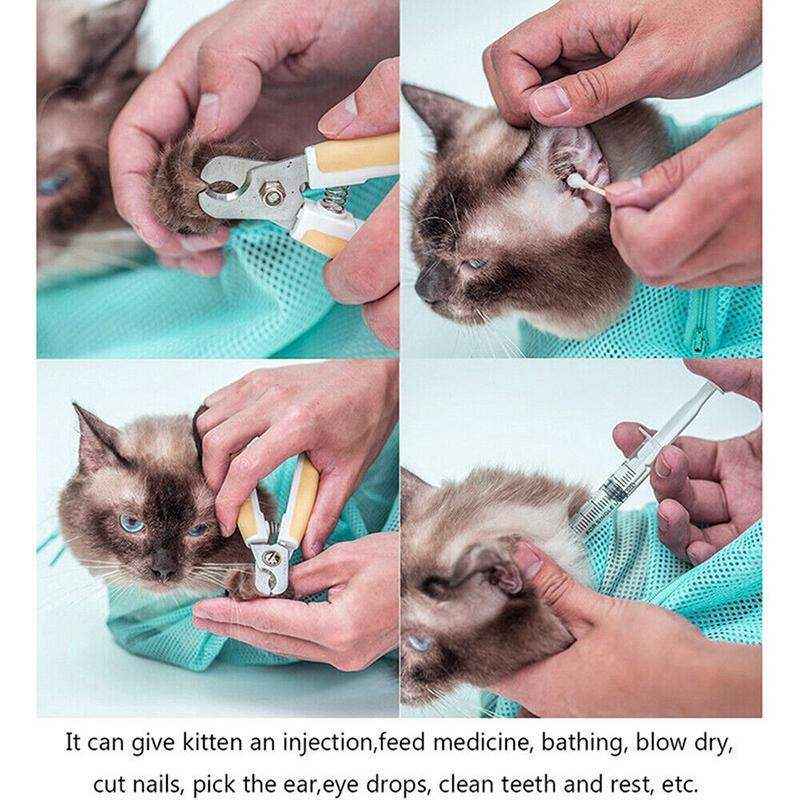 It can give kitten an injection,feed medicine, bathing, blow dry, cut nails, pick the ear,eye drops, clean teeth and rest, etc.