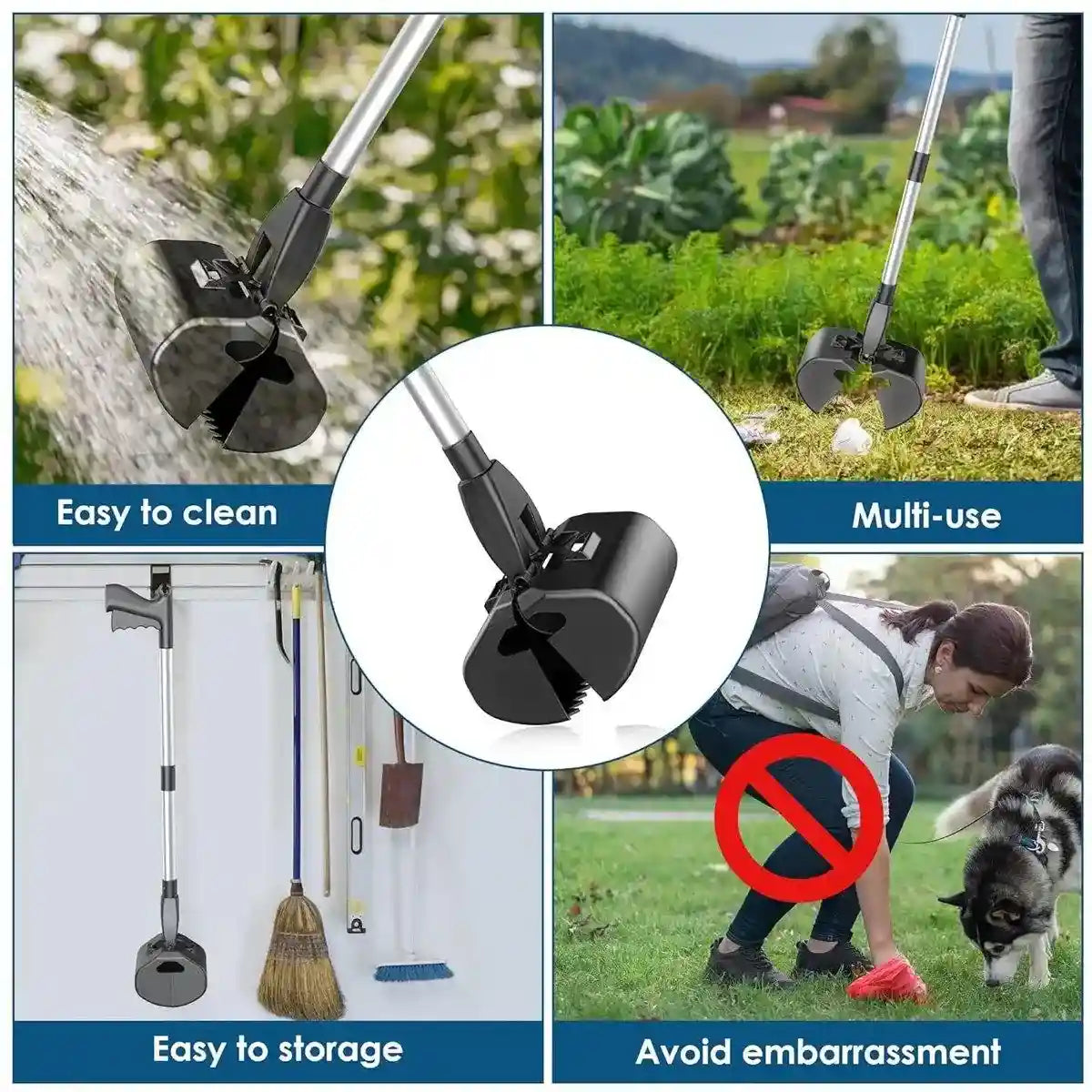 Easy to clean

Multi-use

Easy to storage

Avoid embarrassment