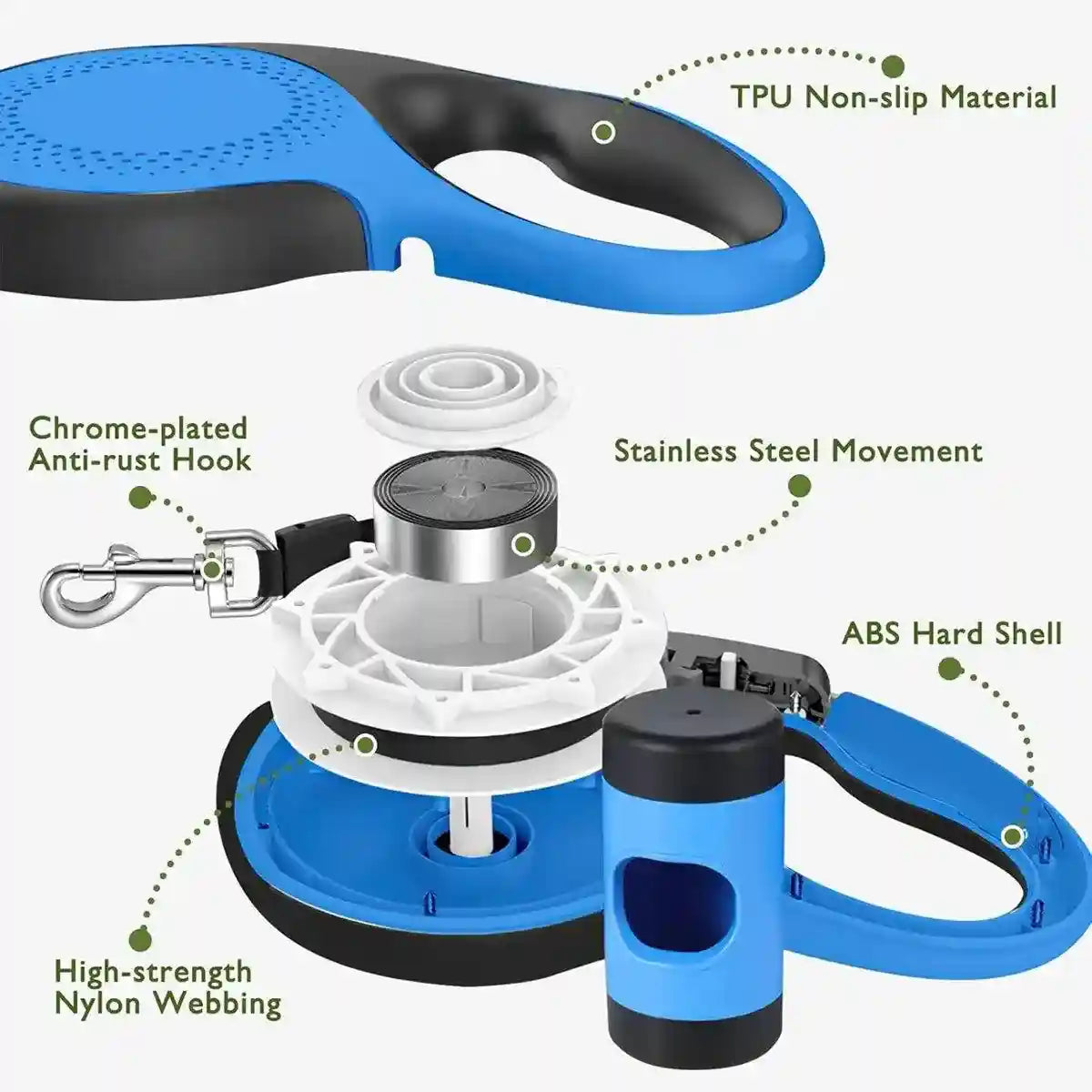 TPU Non-slip Material

Chrome-plated Anti-rust Hook

Stainless Steel Movement

ABS Hard Shell

High-strength Nylon Webbing